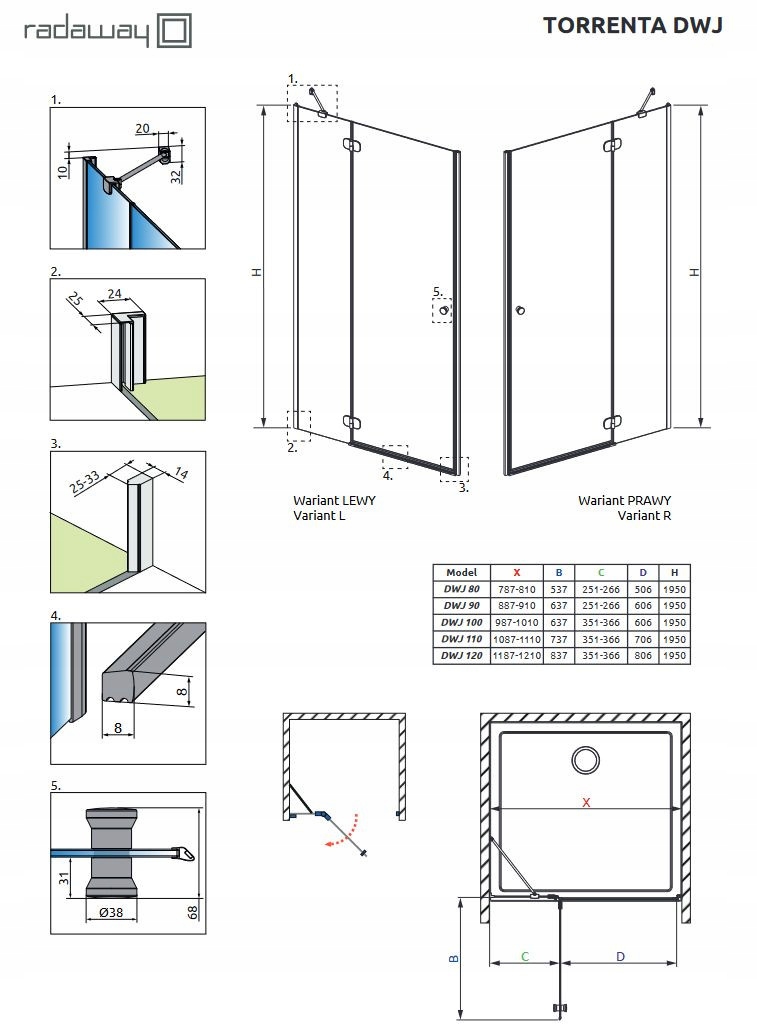 radaway

TORRENTA DWJ

1.
20
10
32

2.
25
24

3.
25-33
14

4.
8
8

5.
31
Ø38
68

1.
H
5.
2.
4.
3.
H

Wariant LEWY
Variant L

Wariant PRAWY
Variant R

| Model | X | B | C | D | H |
|---|---|---|---|---|---|
| DWJ 80 | 787-810 | 537 | 251-266 | 506 | 1950 |
| DWJ 90 | 887-910 | 637 | 251-266 | 606 | 1950 |
| DWJ 100 | 987-1010 | 637 | 351-366 | 606 | 1950 |
| DWJ 110 | 1087-1110 | 737 | 351-366 | 706 | 1950 |
| DWJ 120 | 1187-1210 | 837 | 351-366 | 806 | 1950 |

X
B
C
D