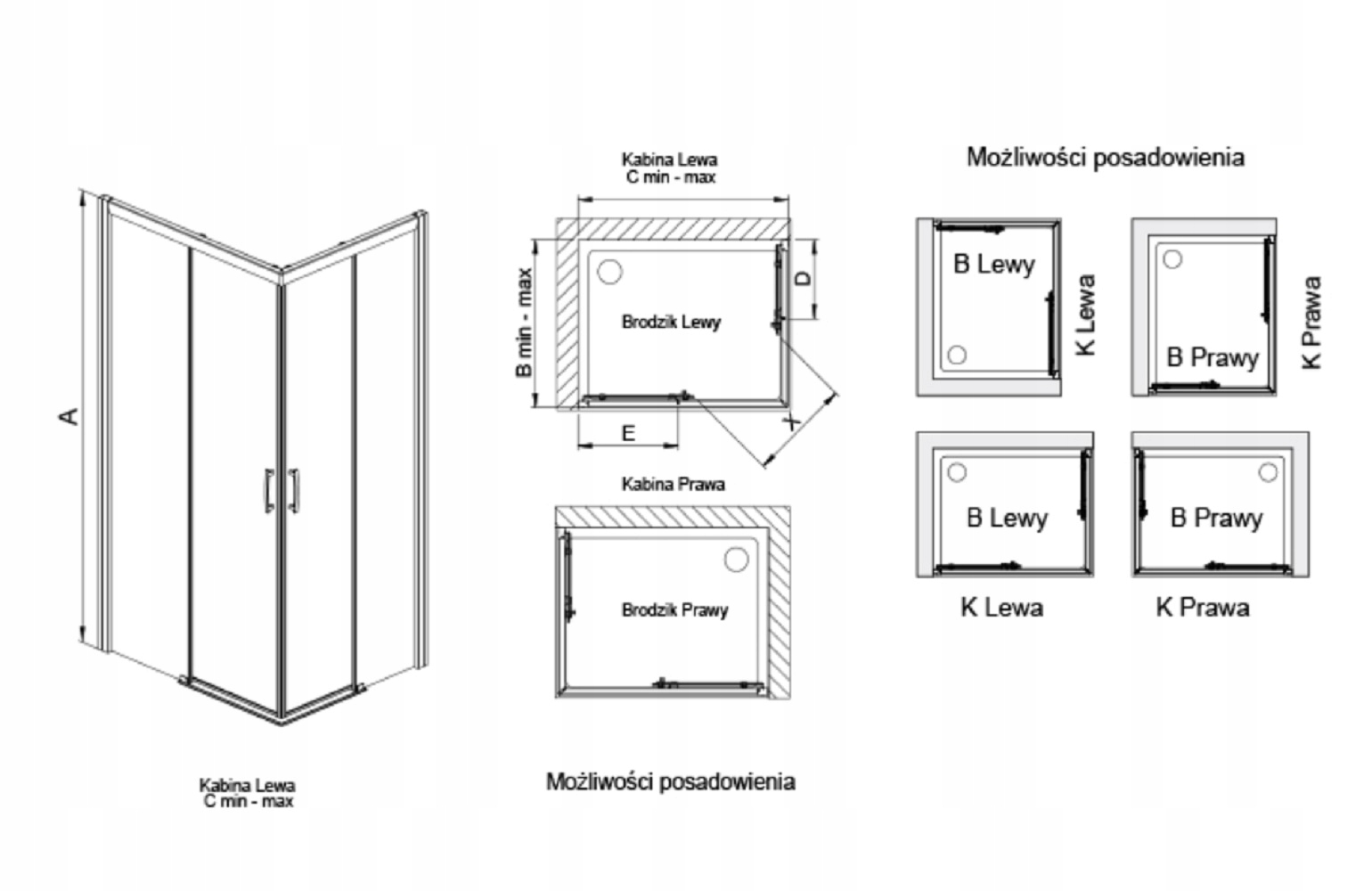 A

Kabina Lewa
C min - max

Kabina Lewa
C min - max

B min - max

D

Brodzik Lewy

E

X

Kabina Prawa

Brodzik Prawy

Możliwości posadowienia

Możliwości posadowienia

B Lewy

K Lewa

B Prawy

K Prawa

B Lewy

B Prawy

K Lewa

K Prawa