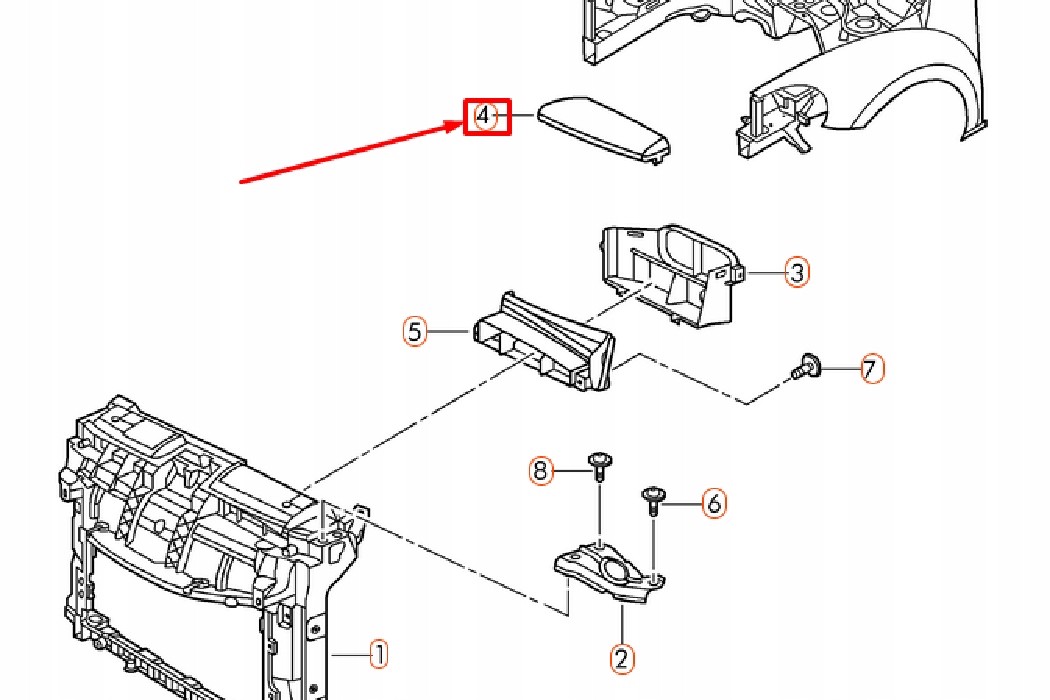 4
3
5
7
8
6
1
2