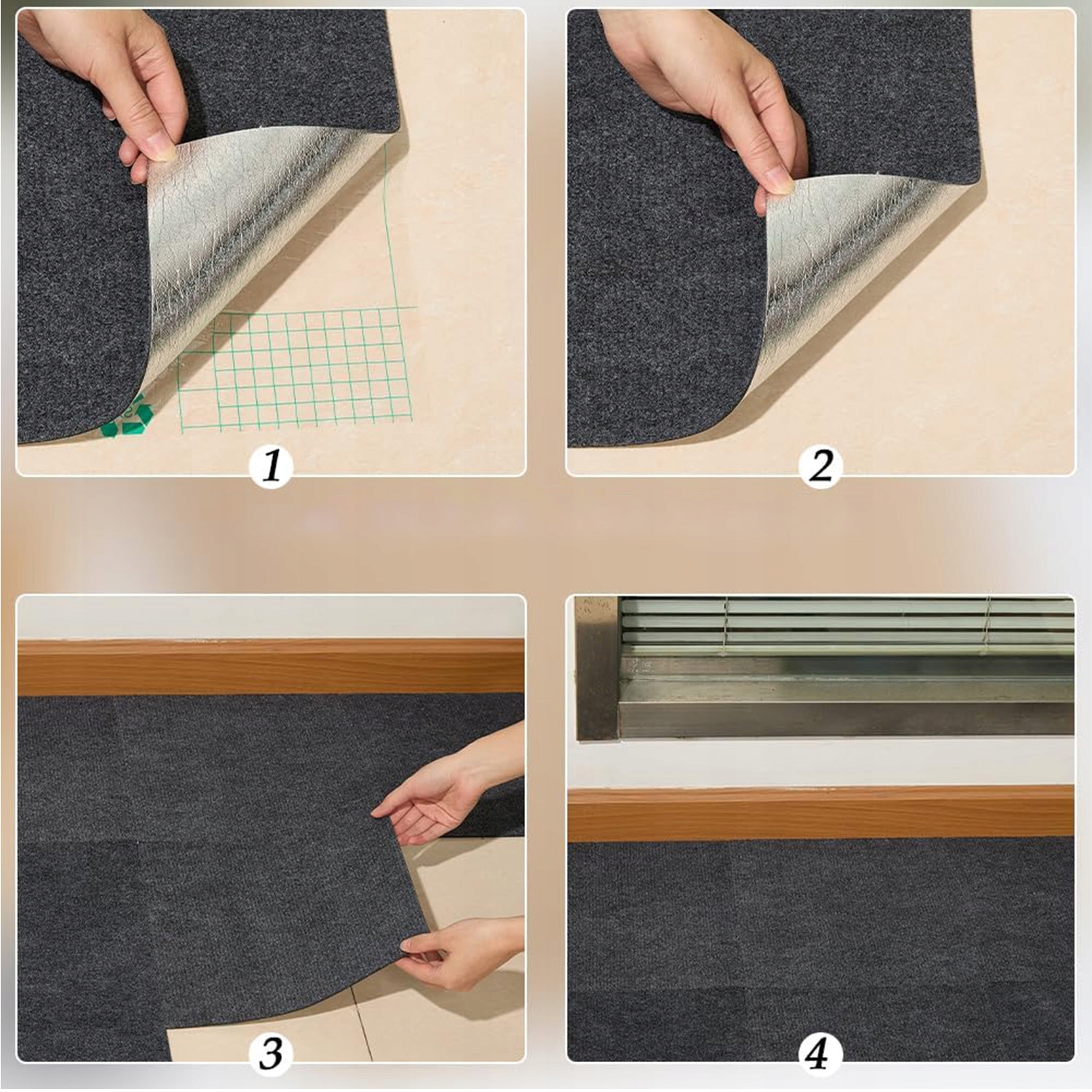 1

2

3

4