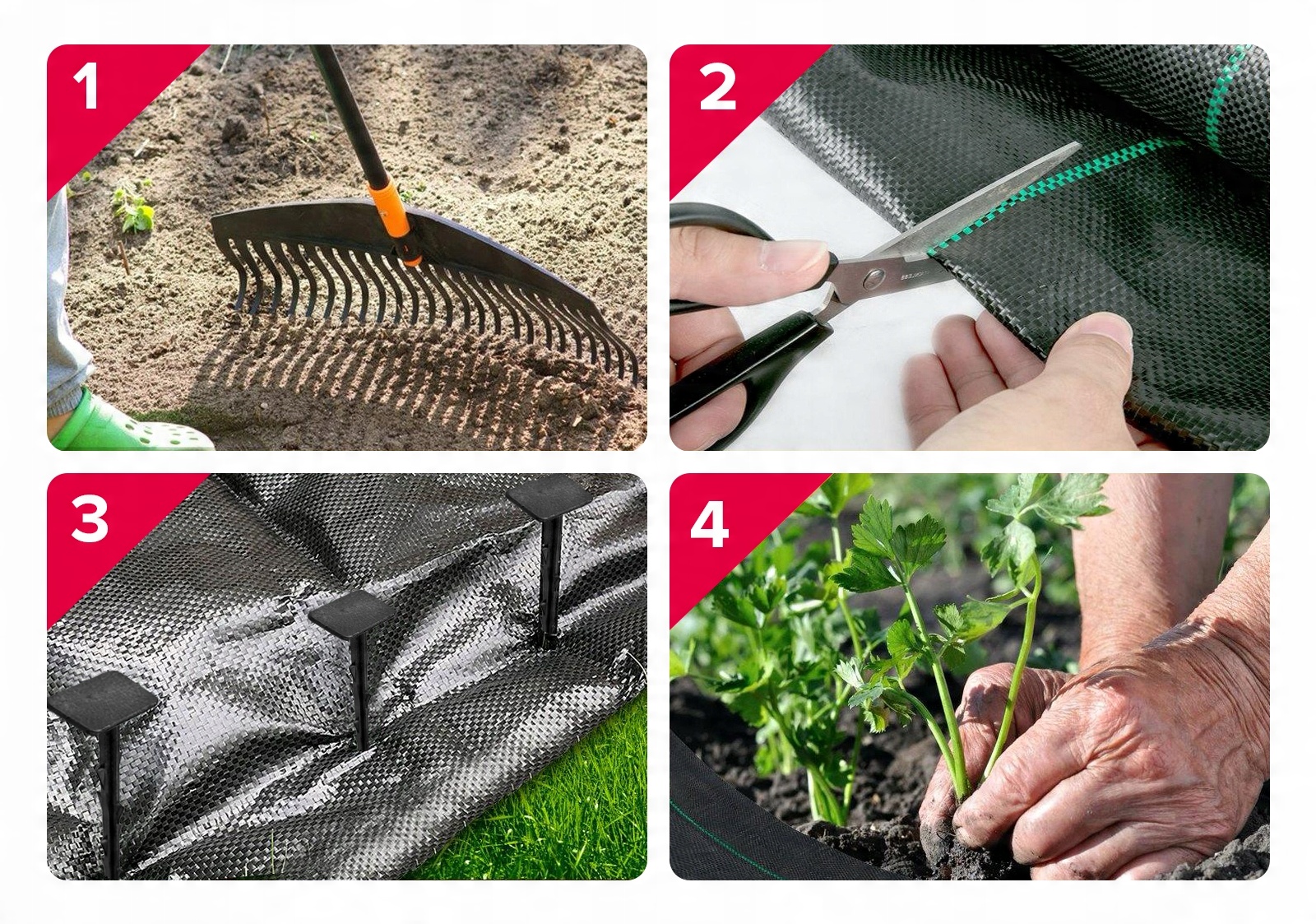 1

2

3

4