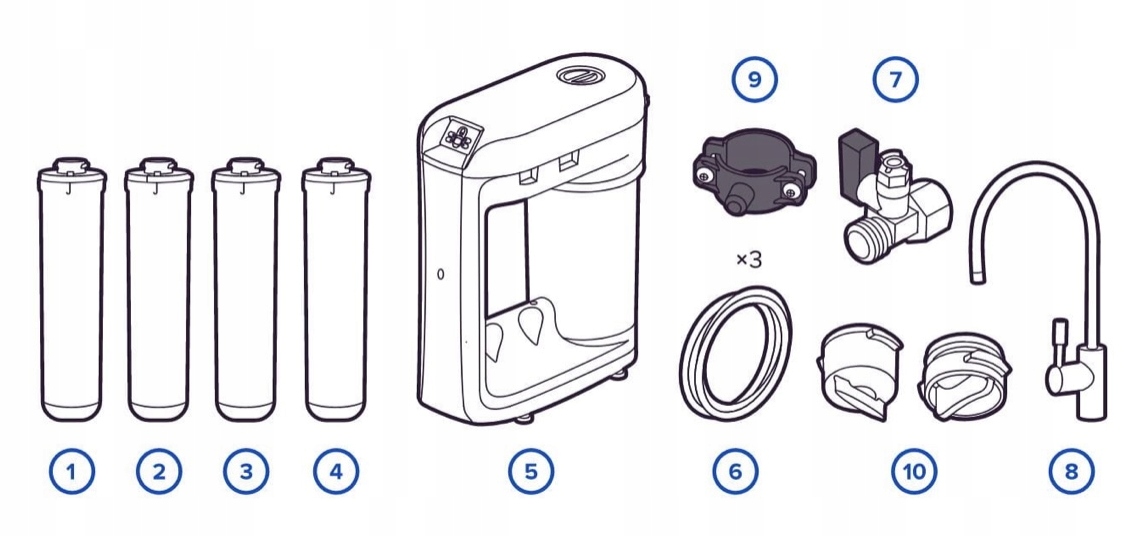 9
7
×3
1
2
3
4
5
6
10
8