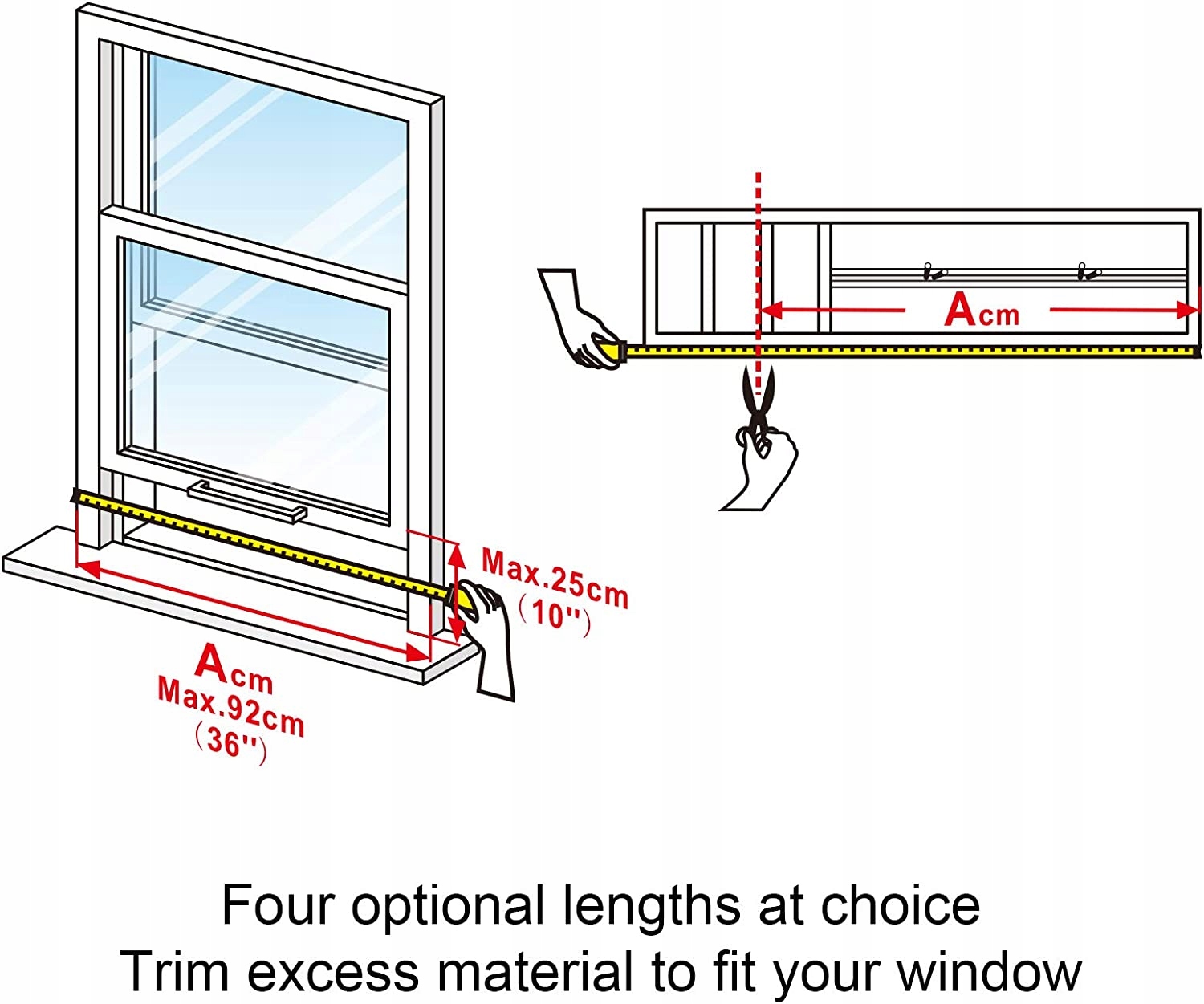 Acm

Max.25cm
(10'')

Acm
Max.92cm
(36'')

Four optional lengths at choice
Trim excess material to fit your window