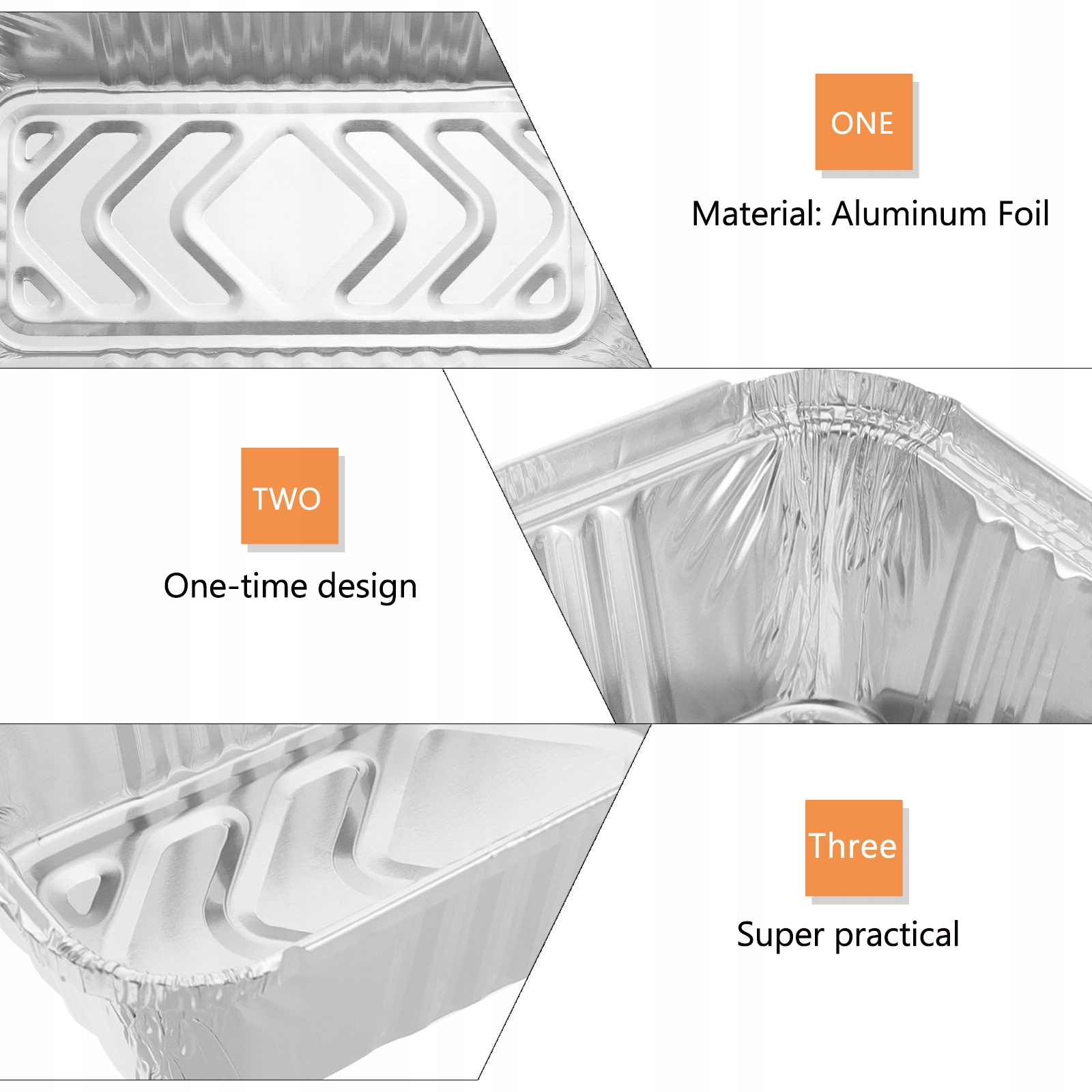 ONE

Material: Aluminum Foil

TWO

One-time design

Three

Super practical