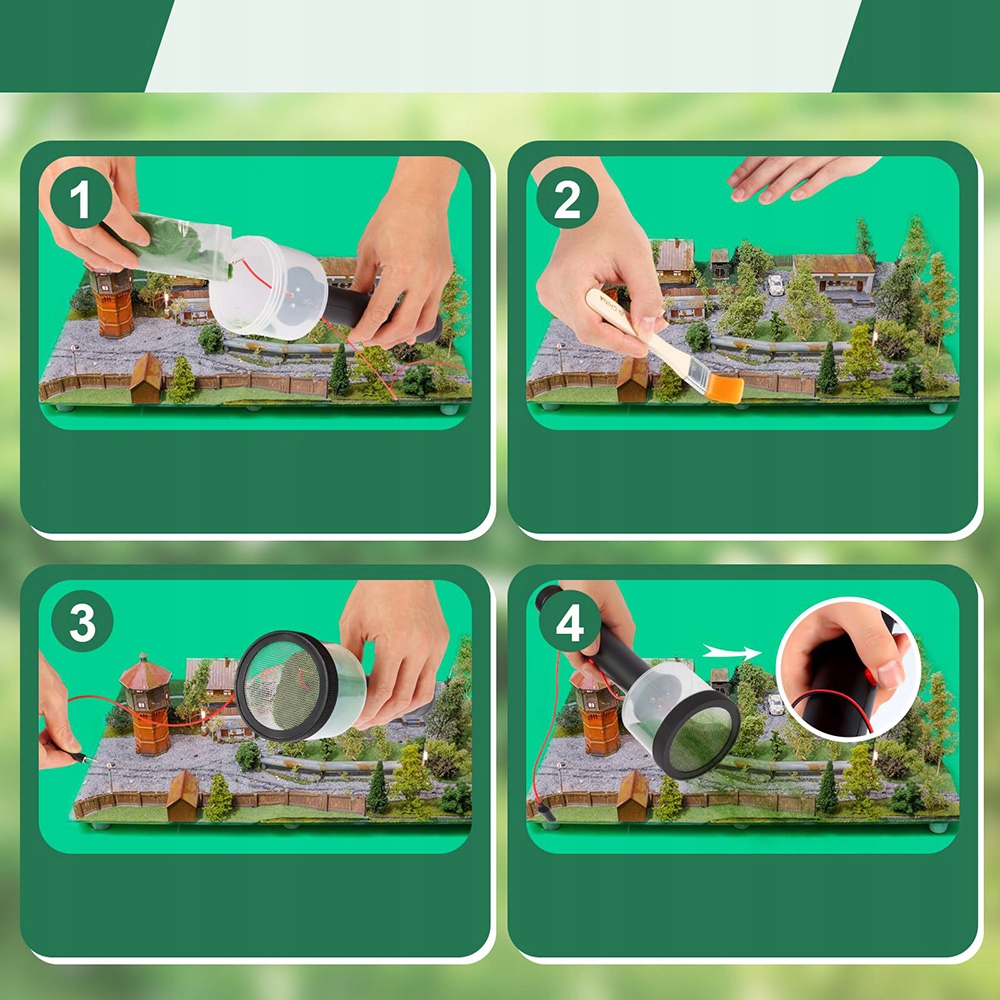 1

2

3

4