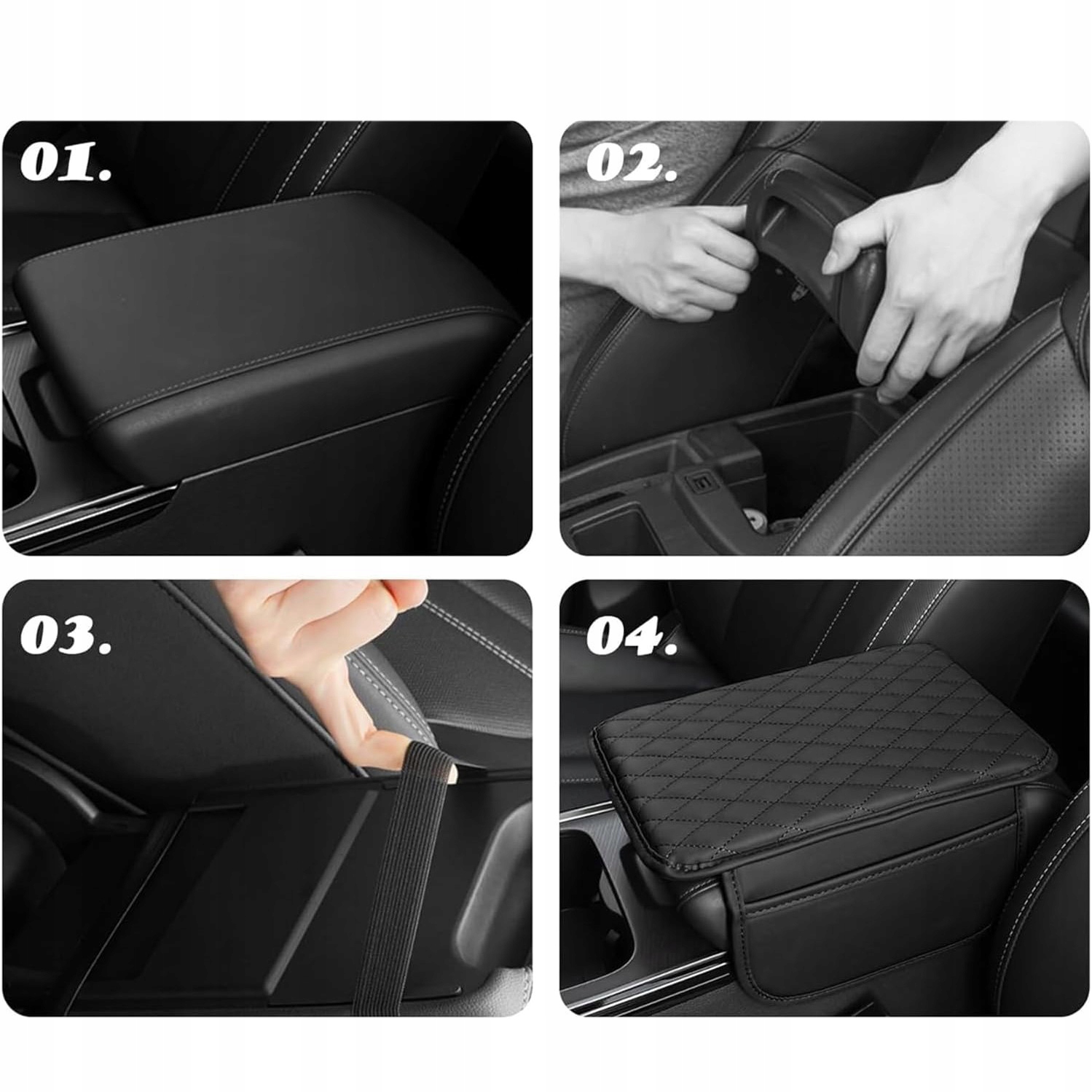 01.

02.

03.

04.