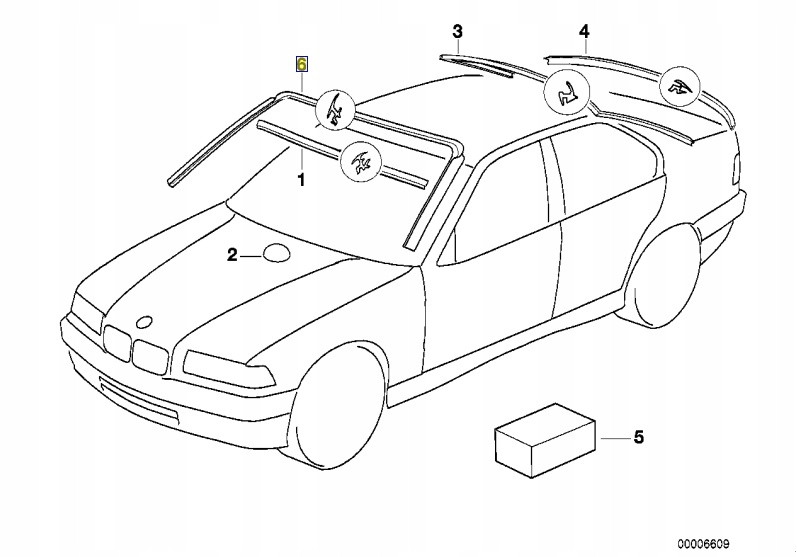 6
3
4
1
2
5
00006609