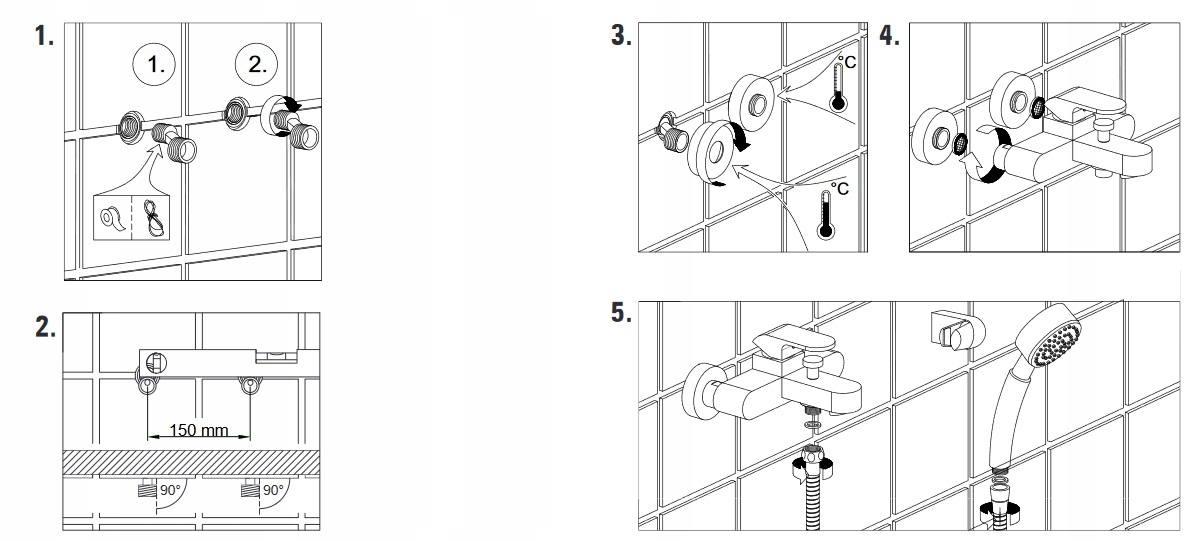 1.

1.

2.

2.

150 mm

90°

90°

3.

°C

°C

4.

5.