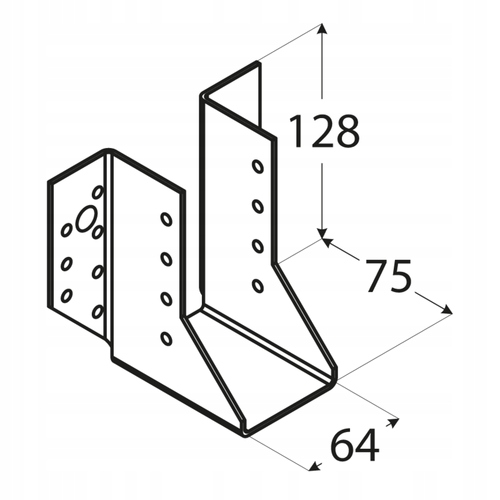 128

75

64