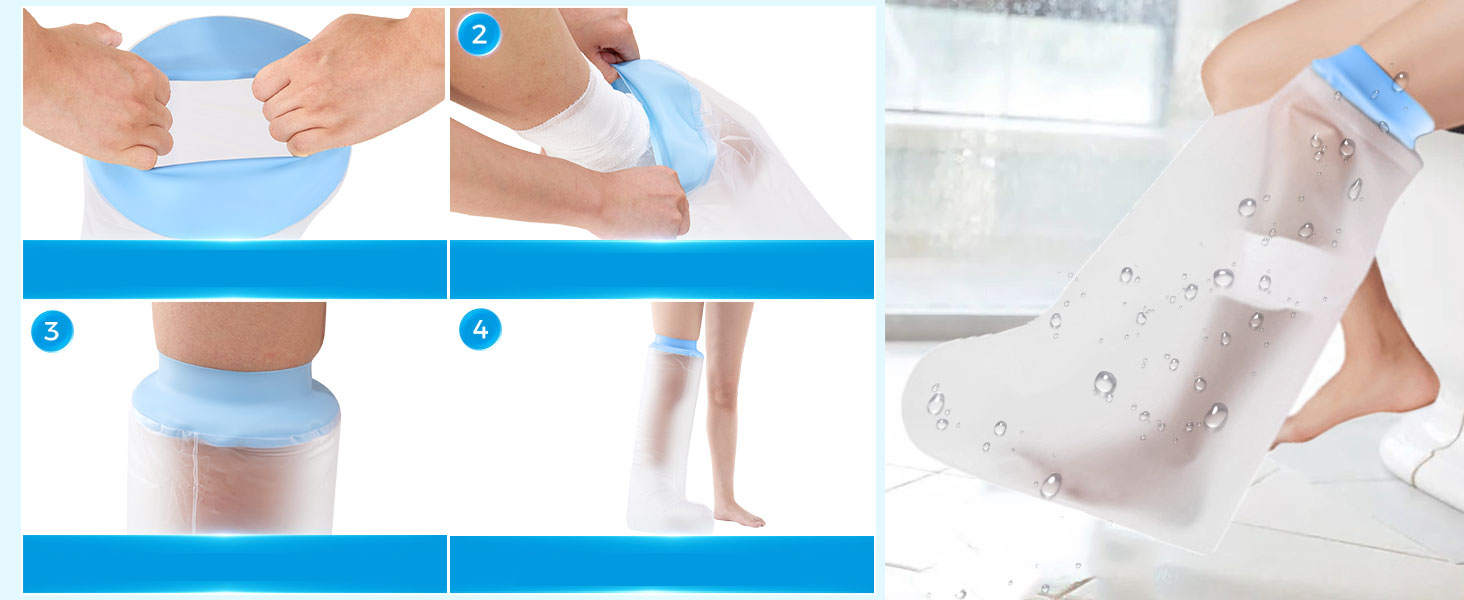 2

3

4