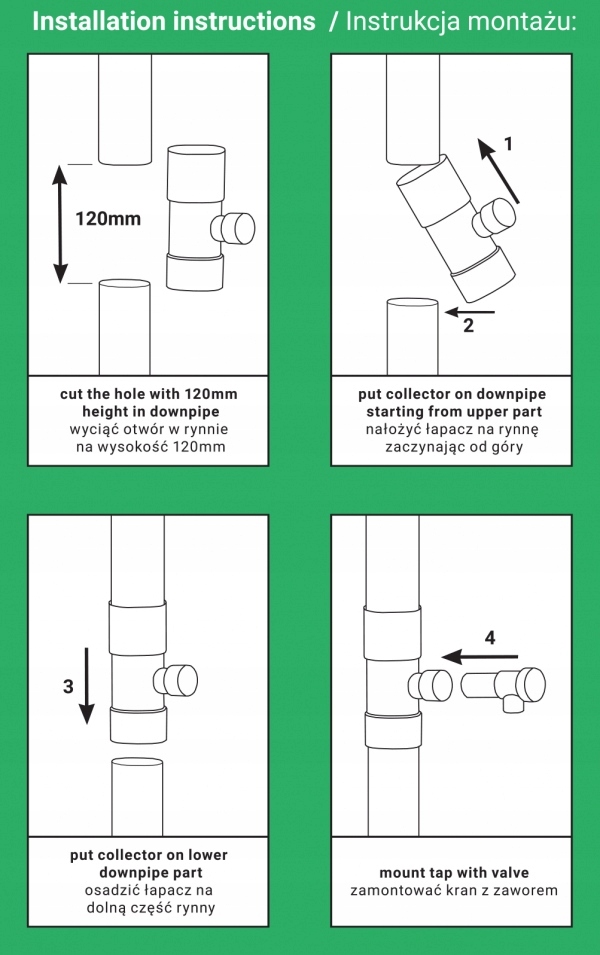 Installation instructions / Instrukcja montażu:

120mm

cut the hole with 120mm height in downpipe
wyciąć otwór w rynnie na wysokość 120mm

1

2

put collector on downpipe starting from upper part
nałożyć łapacz na rynnę zaczynając od góry

3

put collector on lower downpipe part
osadzić łapacz na dolną część rynny

4

mount tap with valve
zamontować kran z zaworem