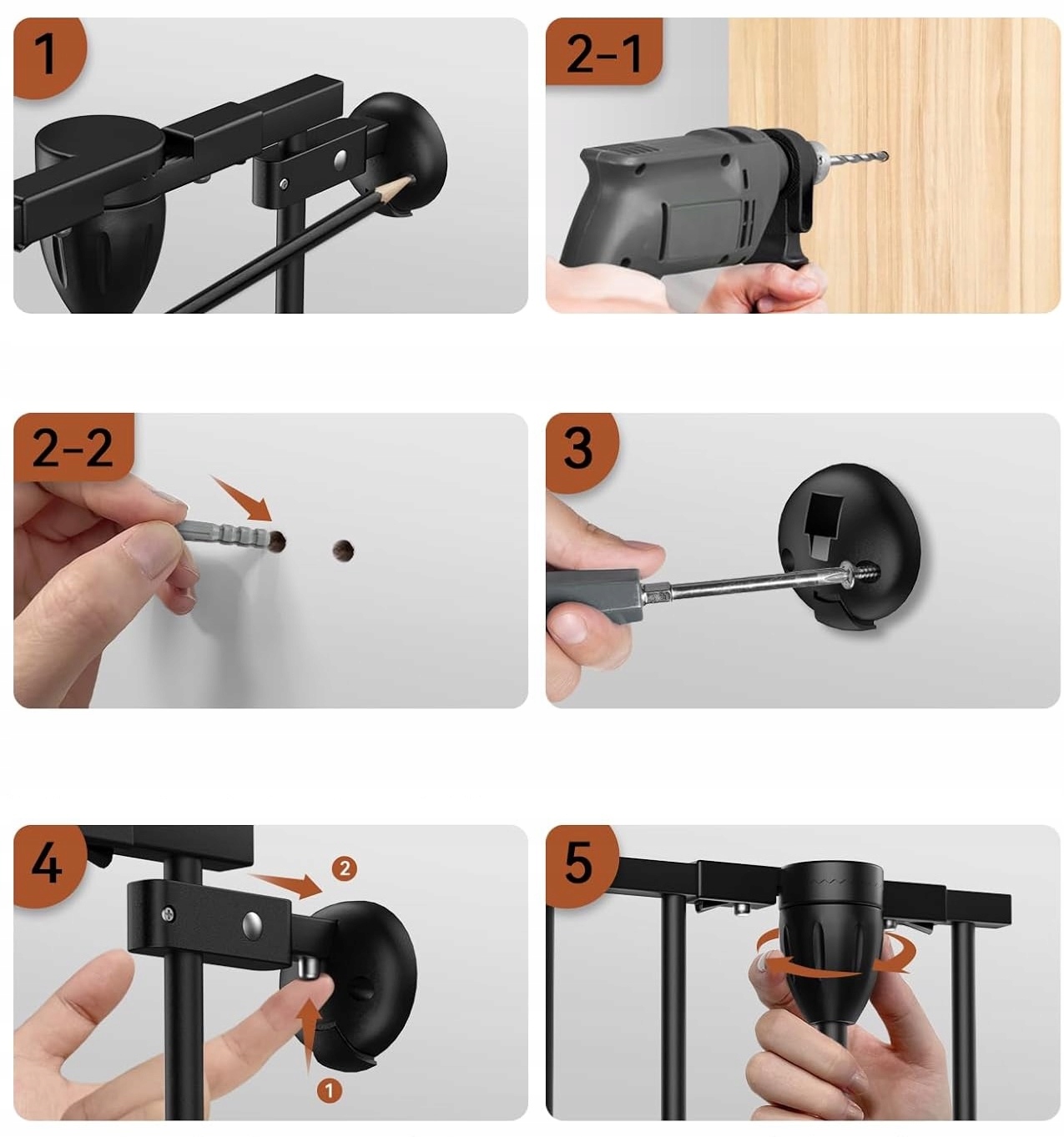 1

2-1

2-2

3

4

2

1

5