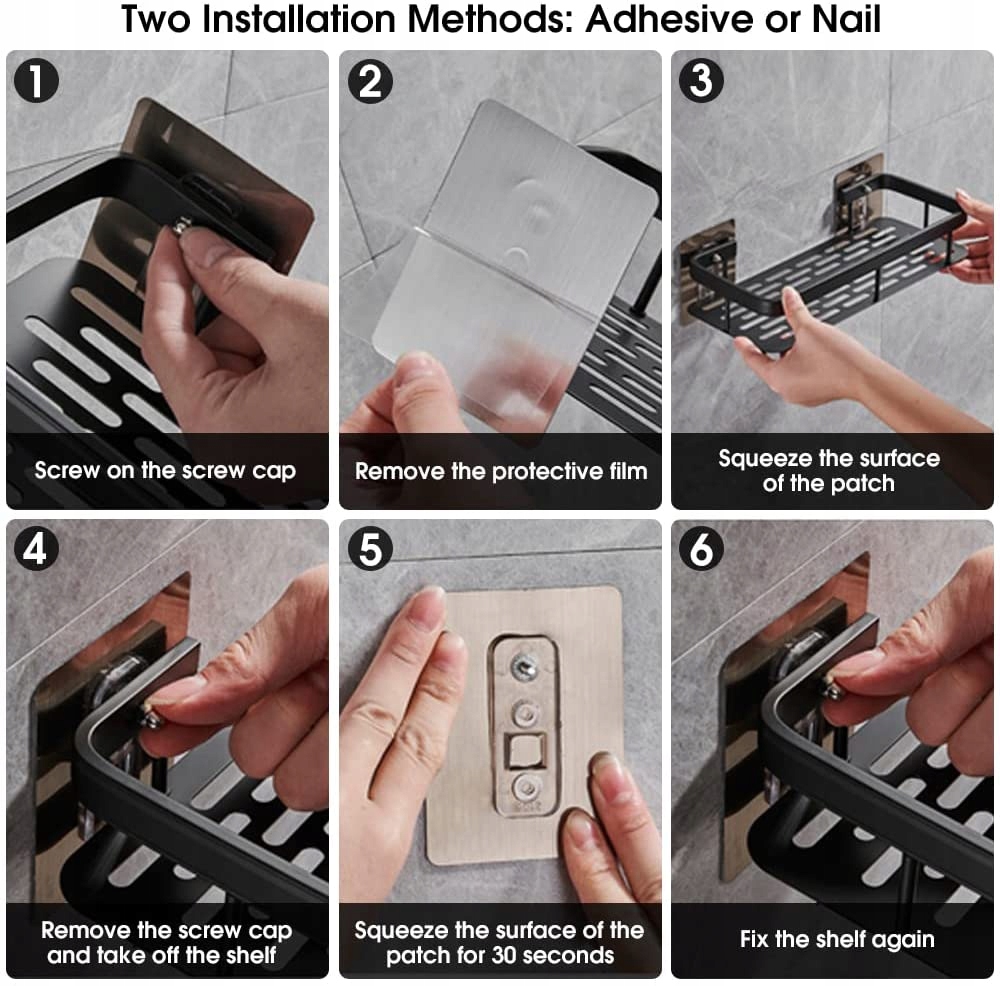 Two Installation Methods: Adhesive or Nail

1
Screw on the screw cap

2
Remove the protective film

3
Squeeze the surface of the patch

4
Remove the screw cap and take off the shelf

5
Squeeze the surface of the patch for 30 seconds

6
Fix the shelf again