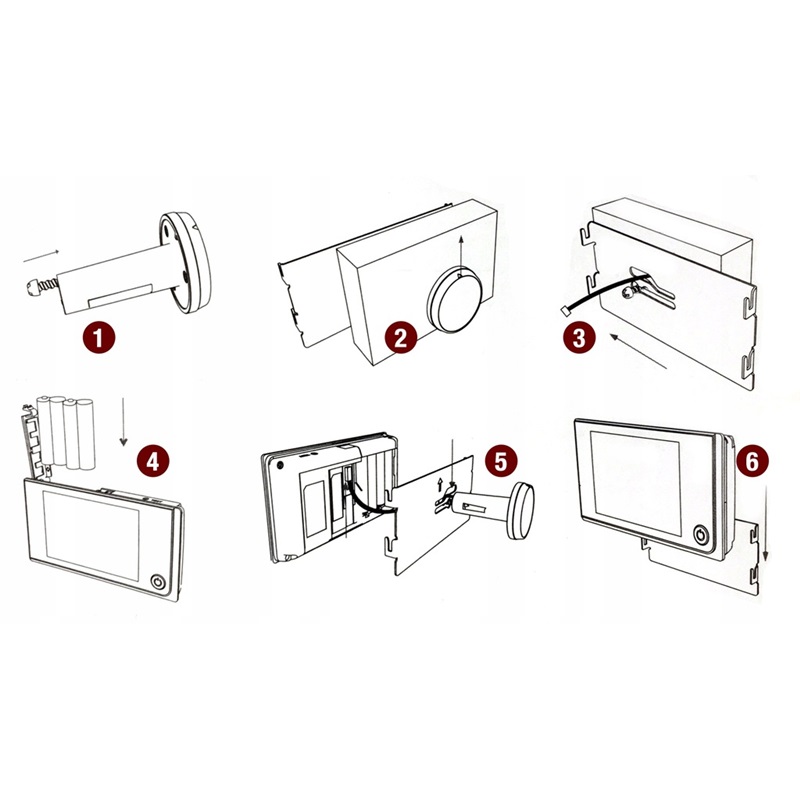 1
2
3
4
5
6