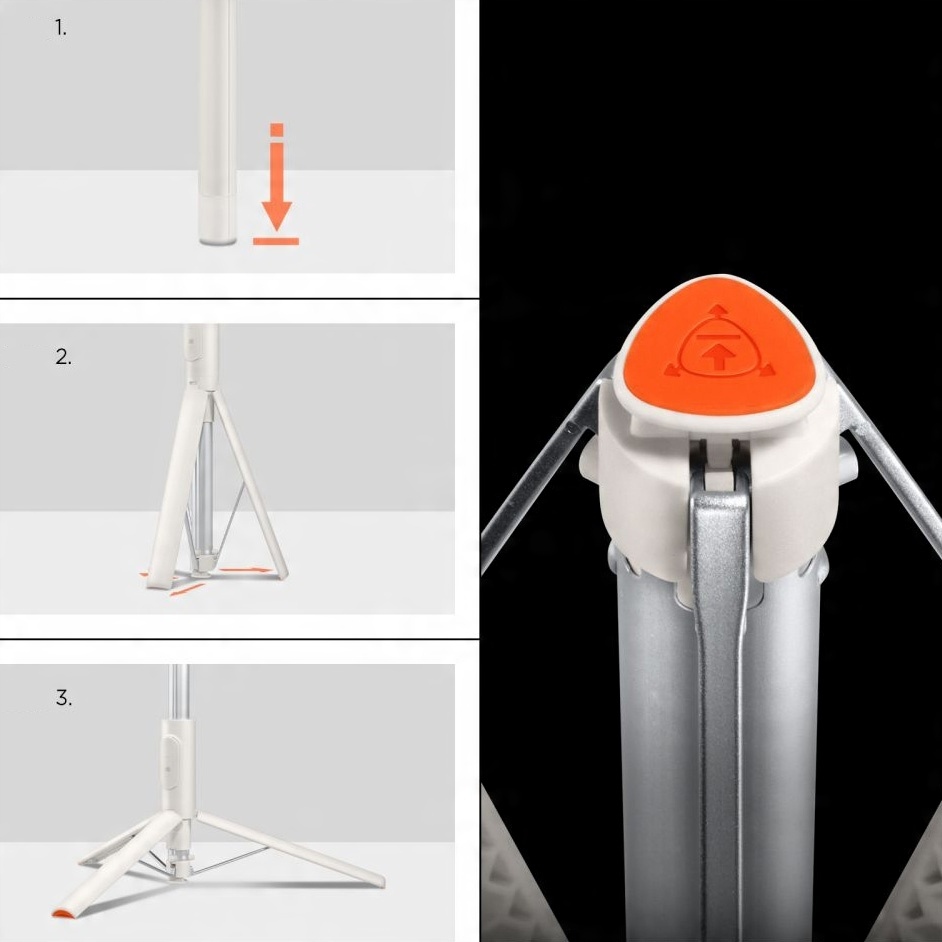 1.

2.

3.