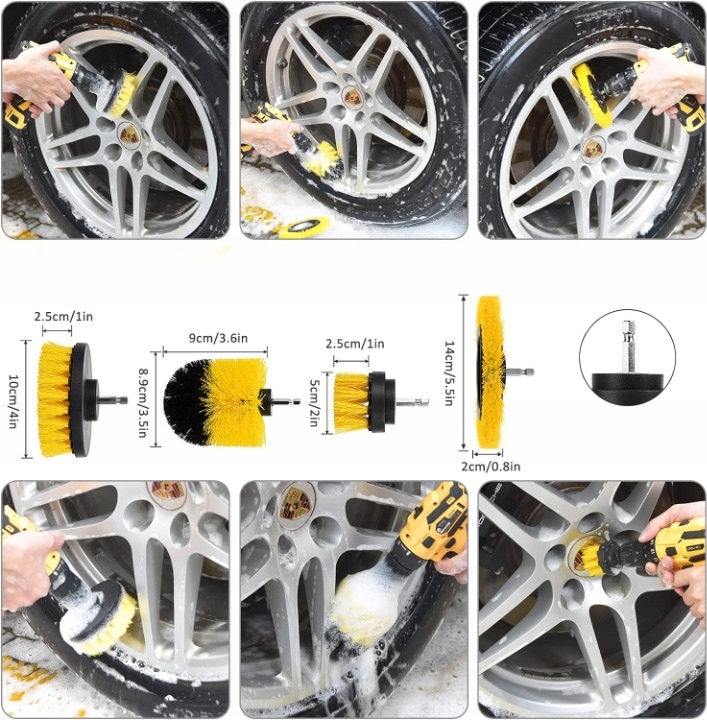 2.5cm/1in

10cm/4in

9cm/3.6in

8.9cm/3.5in

2.5cm/1in

5cm/2in

14cm/5.5in

2cm/0.8in