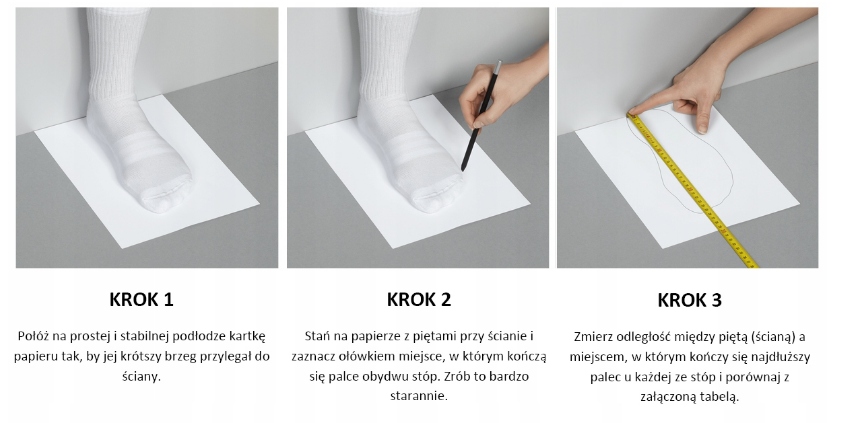 KROK 1

Połóż na prostej i stabilnej podłodze kartkę papieru tak, by jej krótszy brzeg przylegał do ściany.

KROK 2

Stań na papierze z piętami przy ścianie i zaznacz ołówkiem miejsce, w którym kończą się palce obydwu stóp. Zrób to bardzo starannie.

KROK 3

Zmierz odległość między piętą (ścianą) a miejscem, w którym kończy się najdłuższy palec u każdej ze stóp i porównaj z załączoną tabelą.