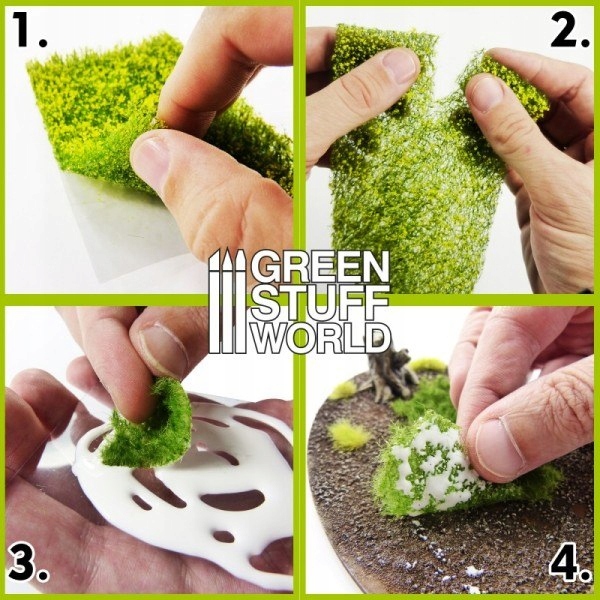 1.

2.

GREEN
STUFF
WORLD

3.

4.