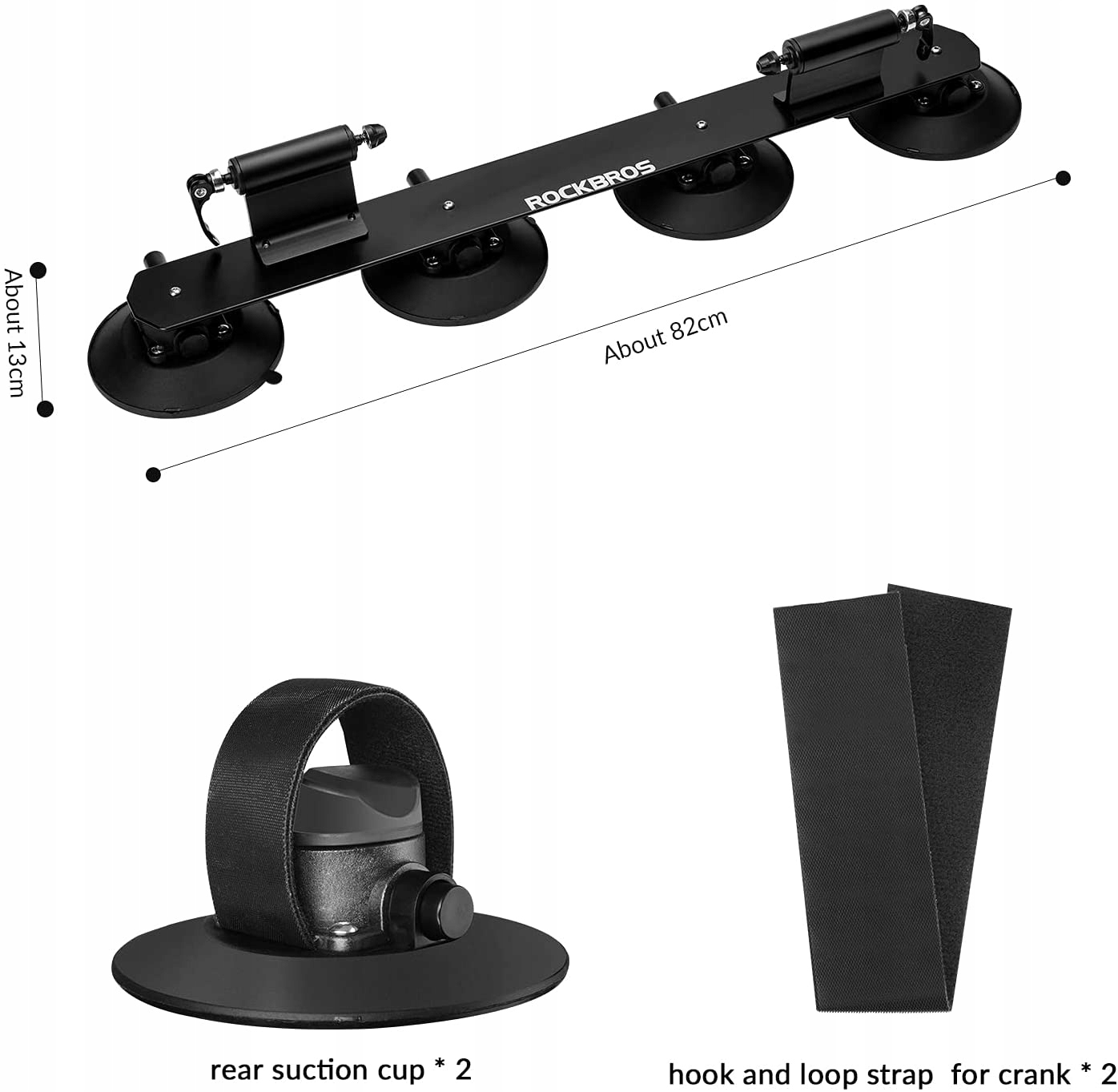 ROCKBROS

About 13cm

About 82cm

rear suction cup * 2

hook and loop strap for crank * 2