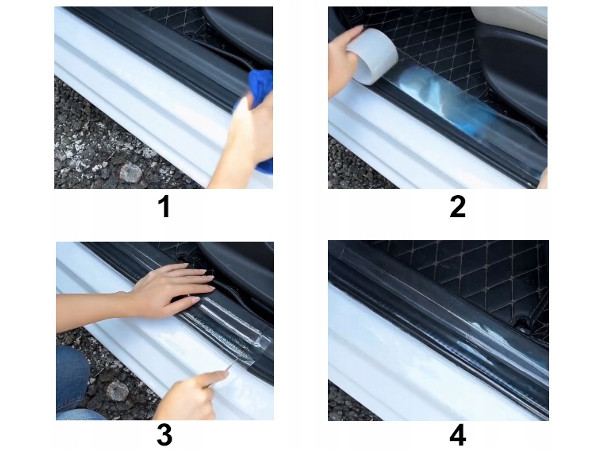 1

2

3

4