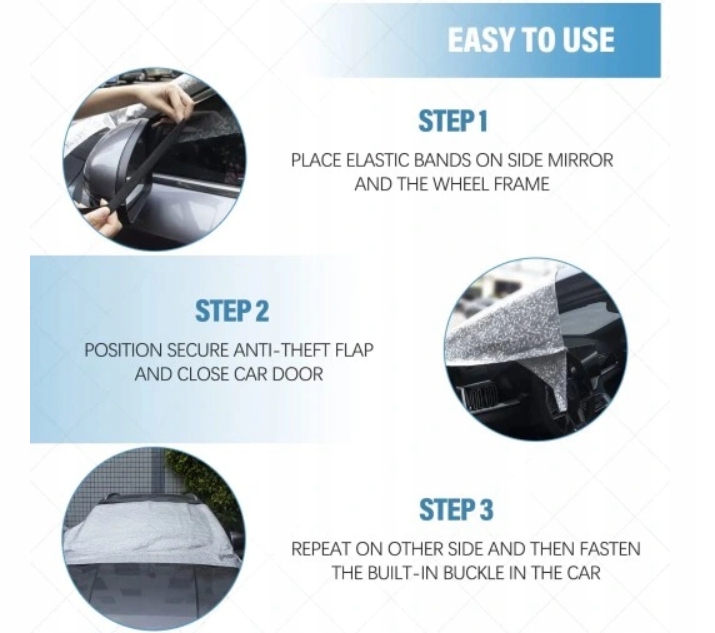 EASY TO USE

STEP 1

PLACE ELASTIC BANDS ON SIDE MIRROR AND THE WHEEL FRAME

STEP 2

POSITION SECURE ANTI-THEFT FLAP AND CLOSE CAR DOOR

STEP 3

REPEAT ON OTHER SIDE AND THEN FASTEN THE BUILT-IN BUCKLE IN THE CAR