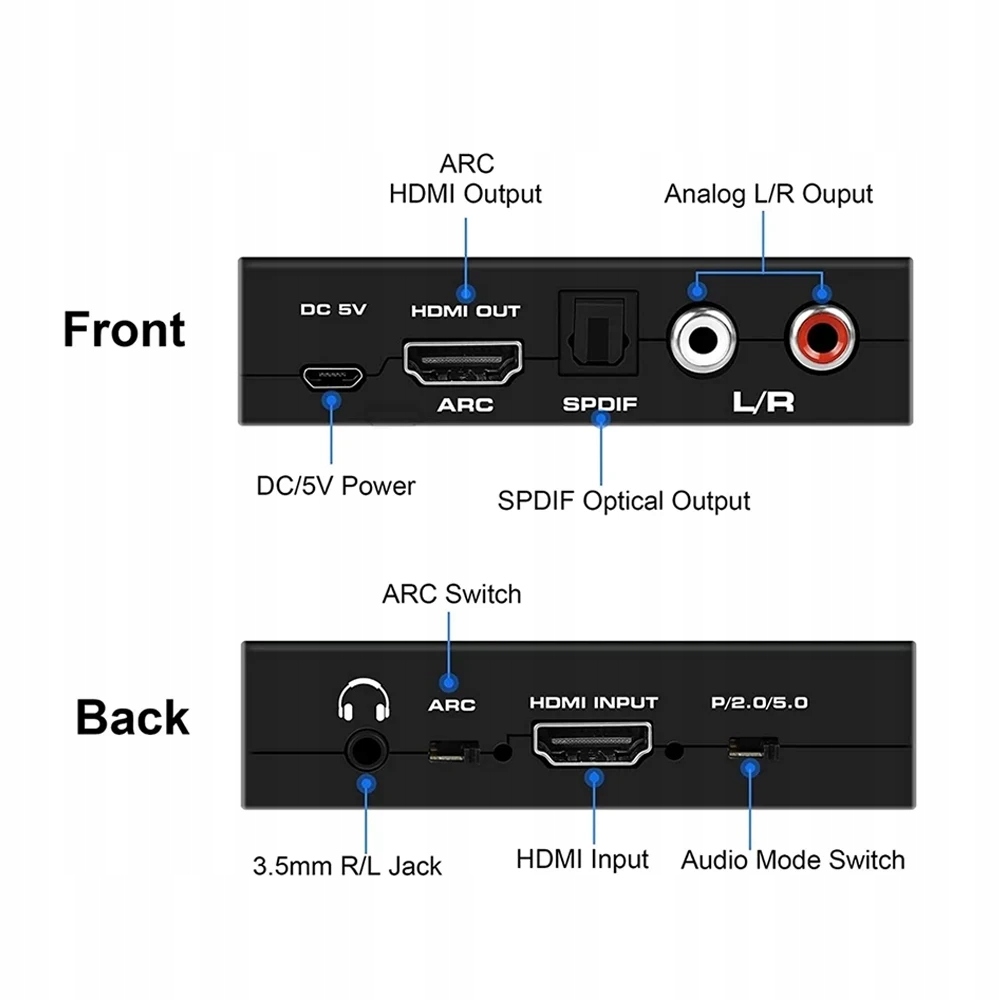 ARC
HDMI Output

Analog L/R Ouput

Front

DC 5V

HDMI OUT

ARC

SPDIF

L/R

DC/5V Power

SPDIF Optical Output

ARC Switch

Back

ARC

HDMI INPUT

P/2.0/5.0

3.5mm R/L Jack

HDMI Input

Audio Mode Switch