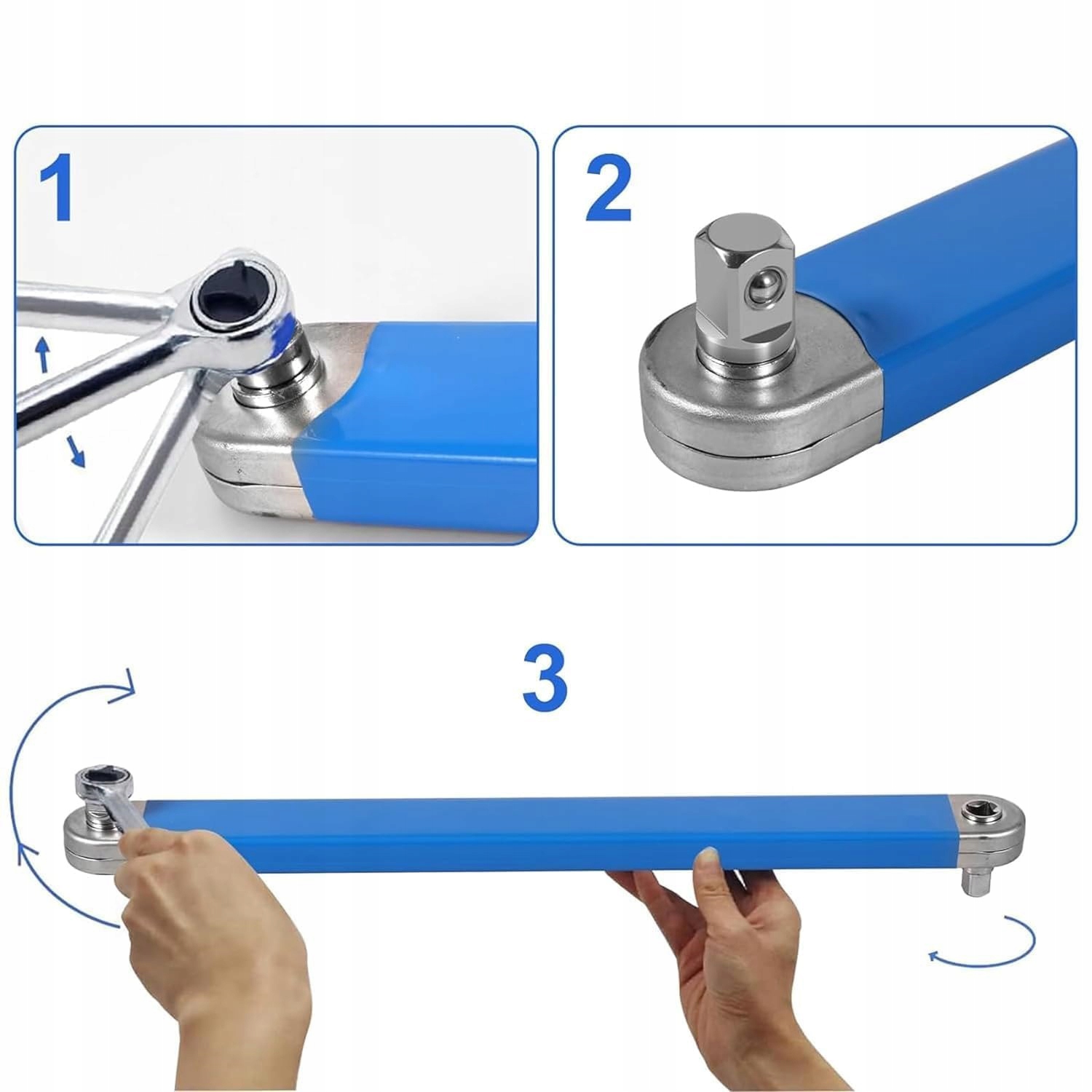 1

2

3