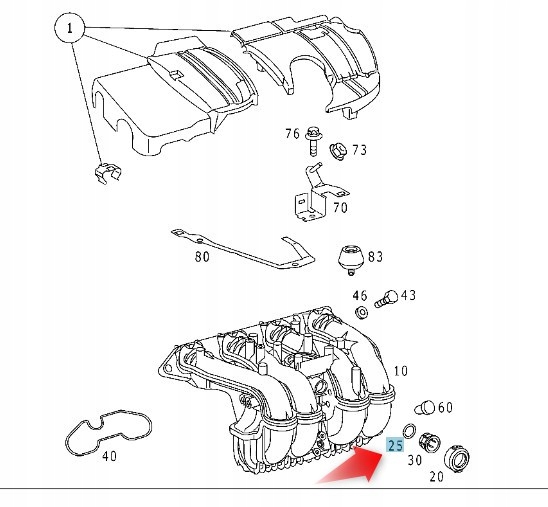 1
76
73
70
80
83
46
43
10
60
40
25
30
20