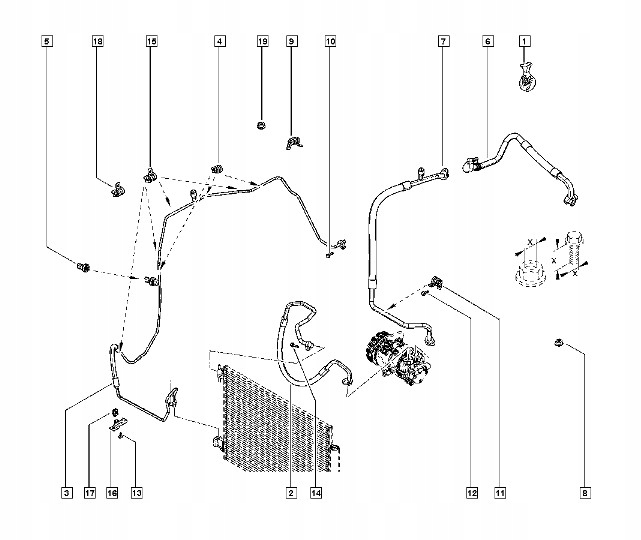 5
18
15
4
19
9
10
7
6
1
X
X
X
3
17
16
13
2
14
12
11
8