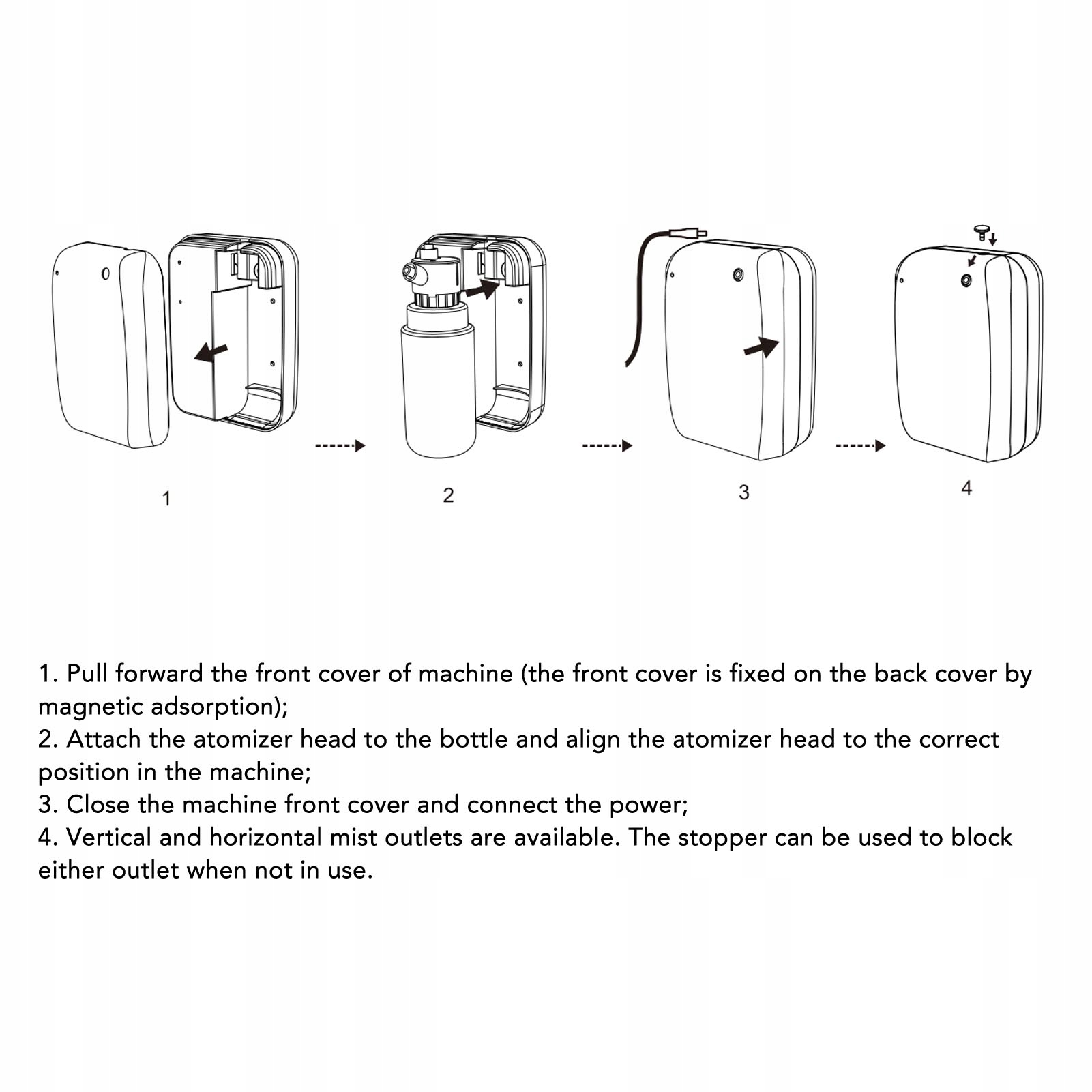 1

2

3

4

1. Pull forward the front cover of machine (the front cover is fixed on the back cover by magnetic adsorption);
2. Attach the atomizer head to the bottle and align the atomizer head to the correct position in the machine;
3. Close the machine front cover and connect the power;
4. Vertical and horizontal mist outlets are available. The stopper can be used to block either outlet when not in use.