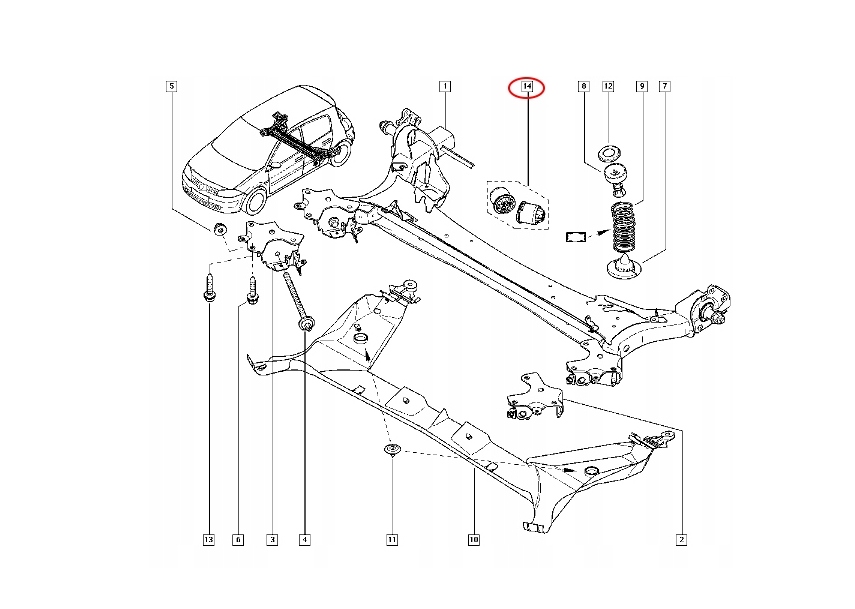 5
1
14
8
12
9
7
13
6
3
4
11
10
2