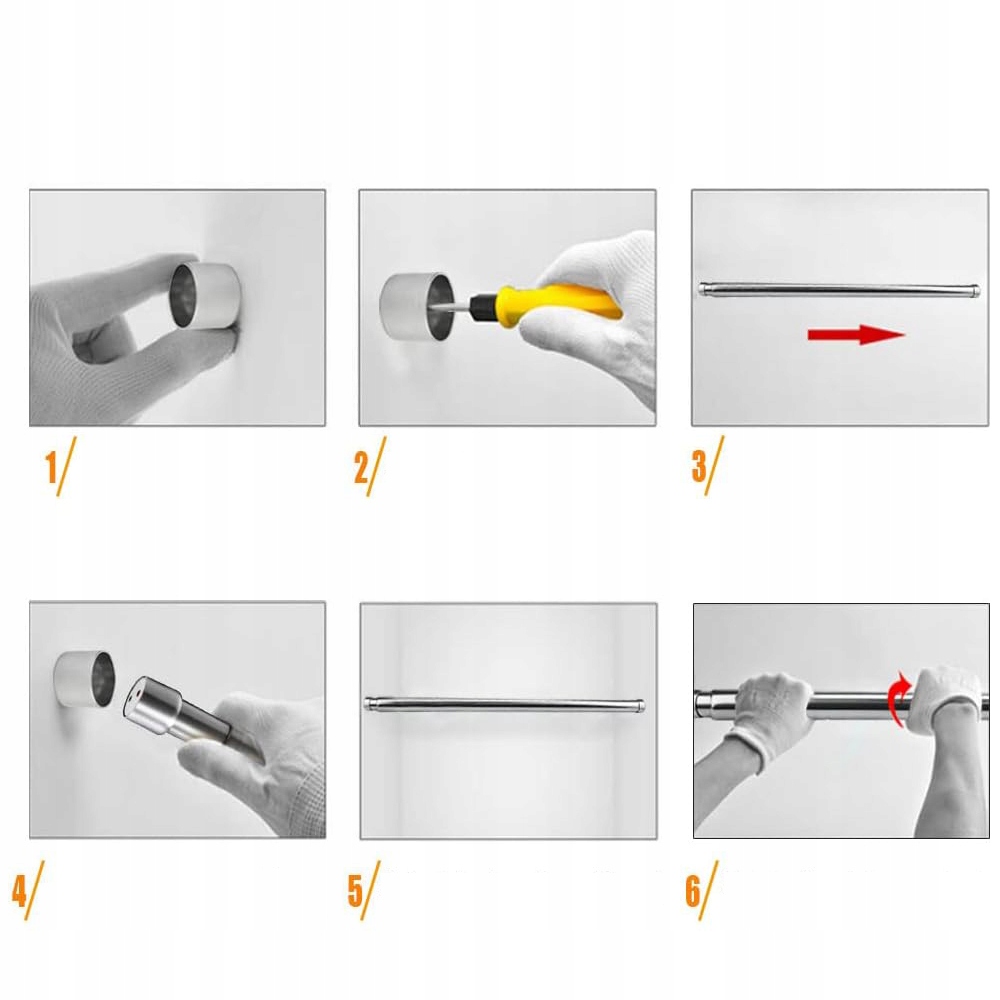 1/

2/

3/

4/

5/

6/