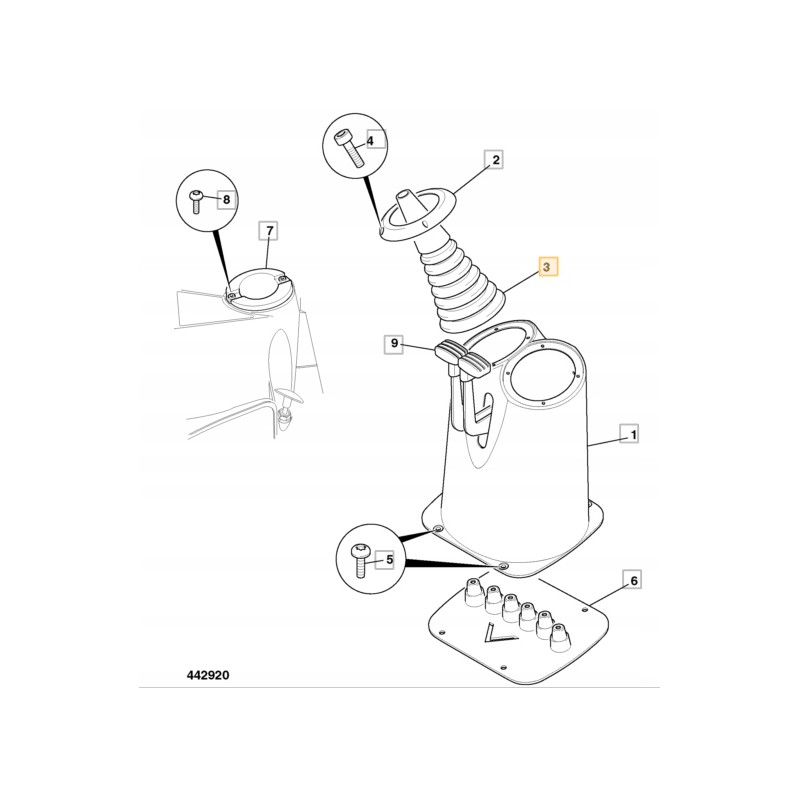 4
2
8
7
3
9
1
5
6
442920