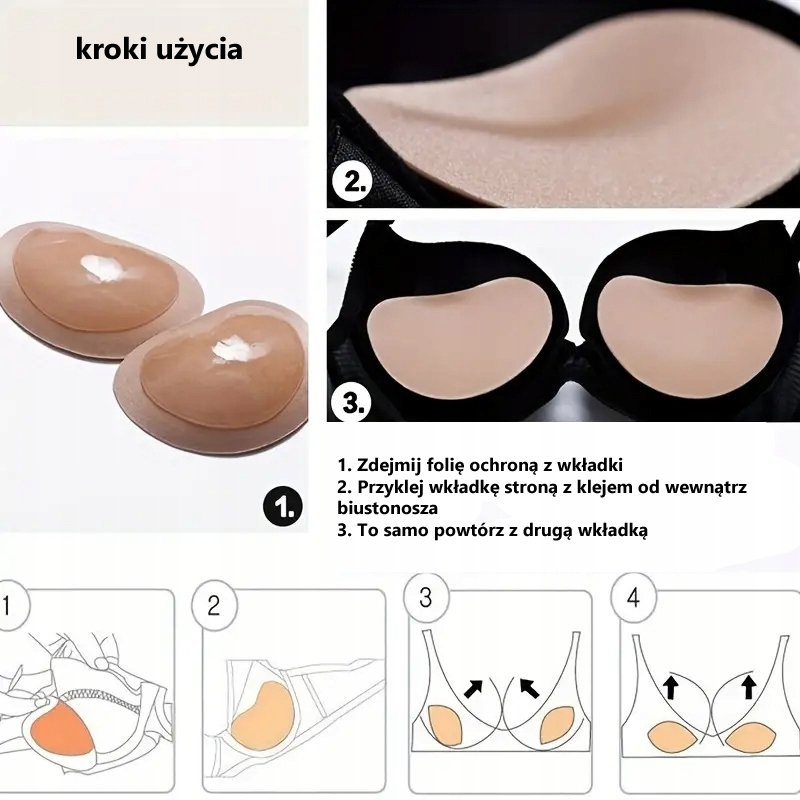 kroki użycia

2.

3.

1.

1. Zdejmij folię ochroną z wkładki
2. Przyklej wkładkę stroną z klejem od wewnątrz biustonosza
3. To samo powtórz z drugą wkładką

1

2

3

4