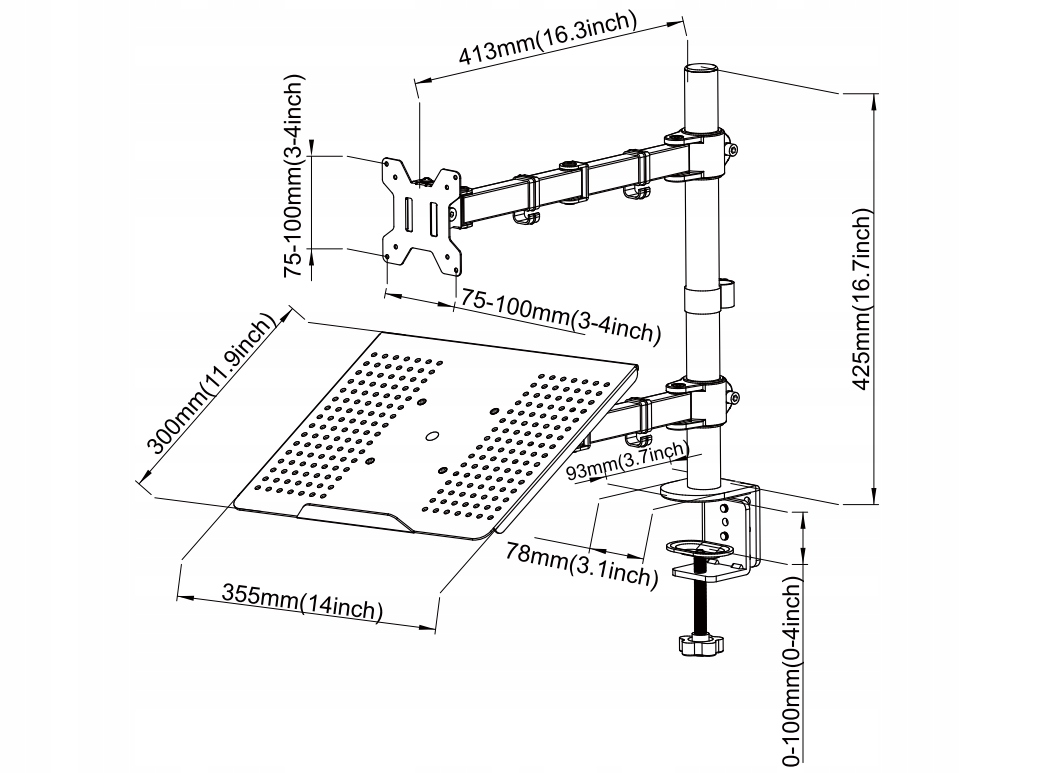 413mm(16.3inch)

75-100mm(3-4inch)

75-100mm(3-4inch)

425mm(16.7inch)

300mm(11.9inch)

93mm(3.7inch)

78mm(3.1inch)

355mm(14inch)

0-100mm(0-4inch)