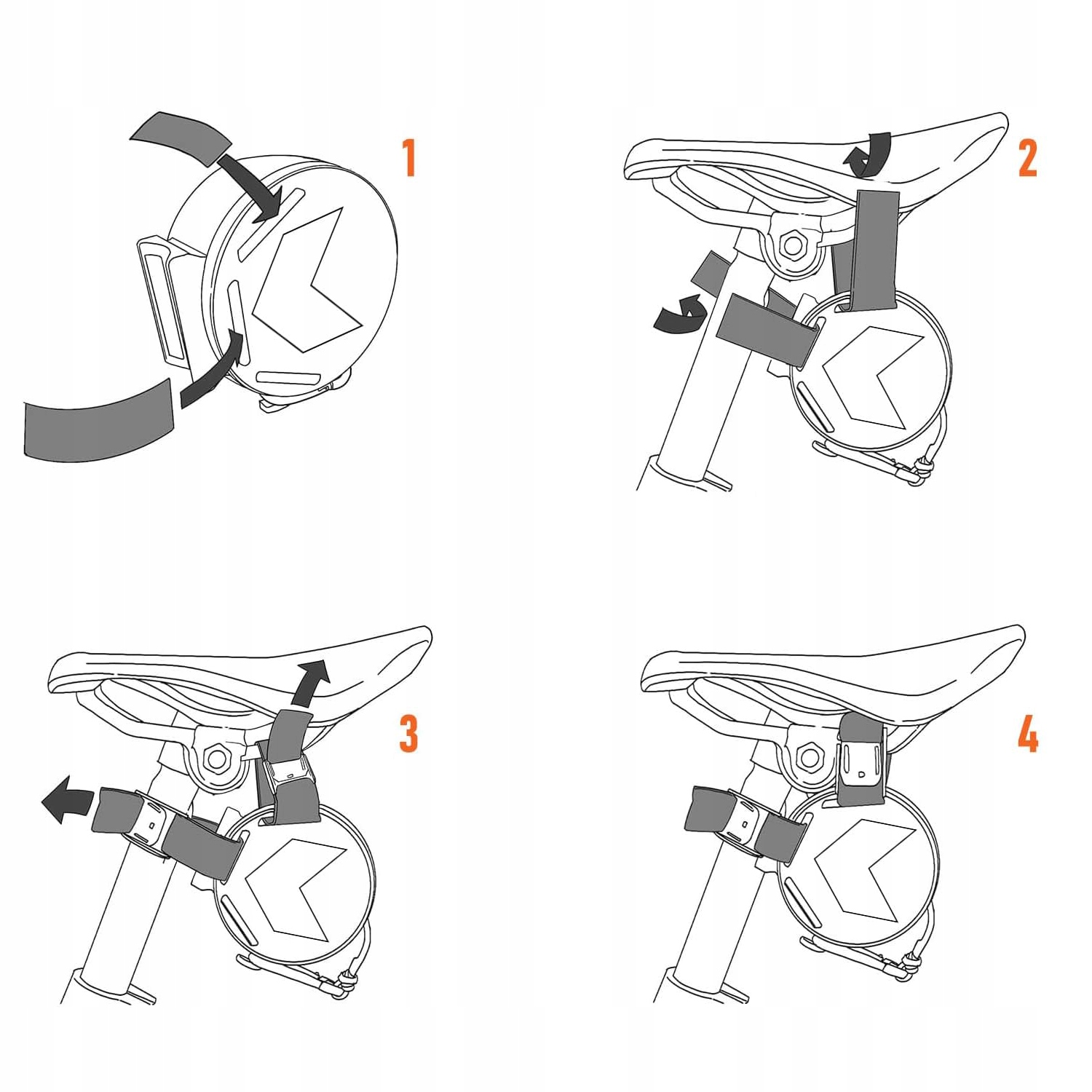 1

2

3

4