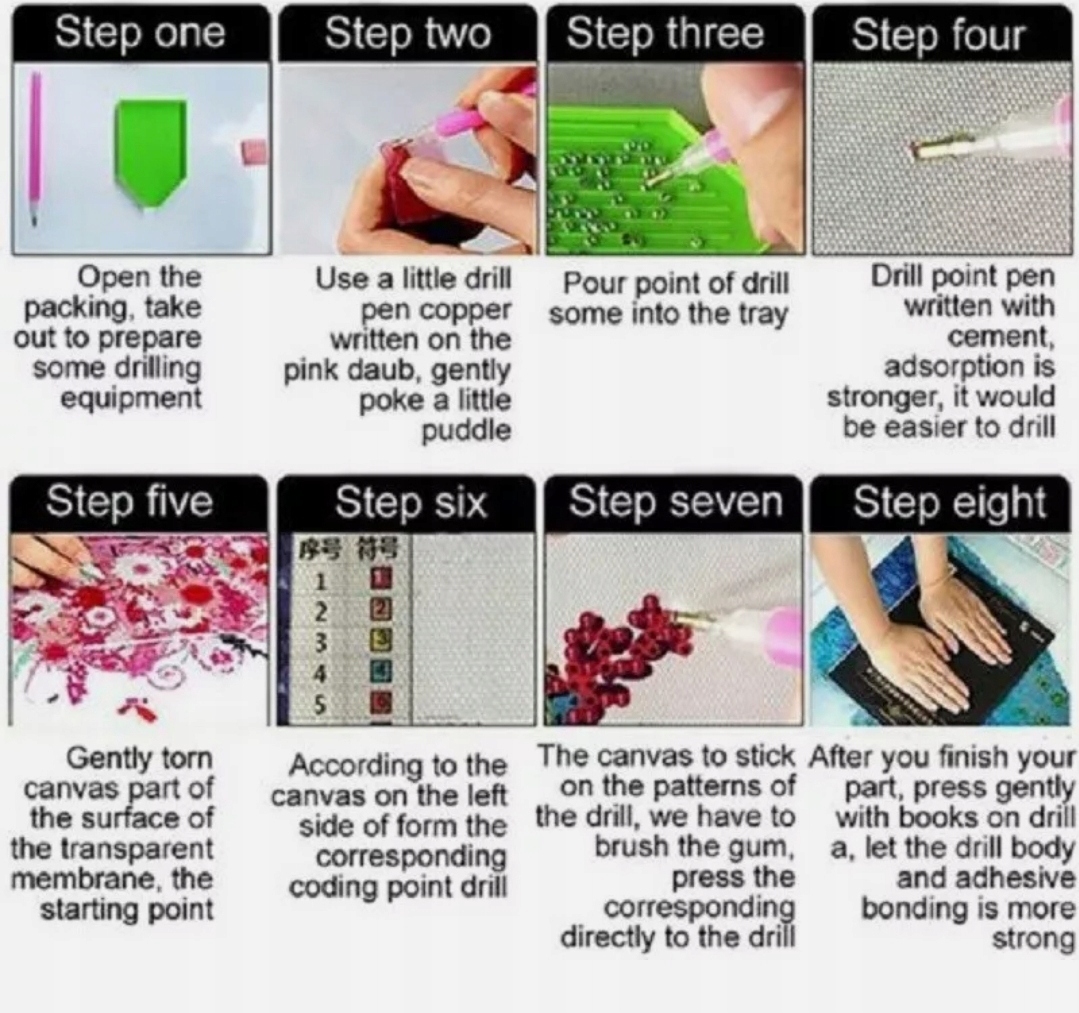 Step one

Open the packing, take out to prepare some drilling equipment

Step two

Use a little drill pen copper written on the pink daub, gently poke a little puddle

Step three

Pour point of drill some into the tray

Step four

Drill point pen written with cement, adsorption is stronger, it would be easier to drill

Step five

Gently torn canvas part of the surface of the transparent membrane, the starting point

Step six

序号 符号
1
2
3
4
5

According to the canvas on the left side of form the corresponding coding point drill

Step seven

The canvas to stick on the patterns of the drill, we have to brush the gum, press the corresponding directly to the drill

Step eight

After you finish your part, press gently with books on drill a, let the drill body and adhesive bonding is more strong