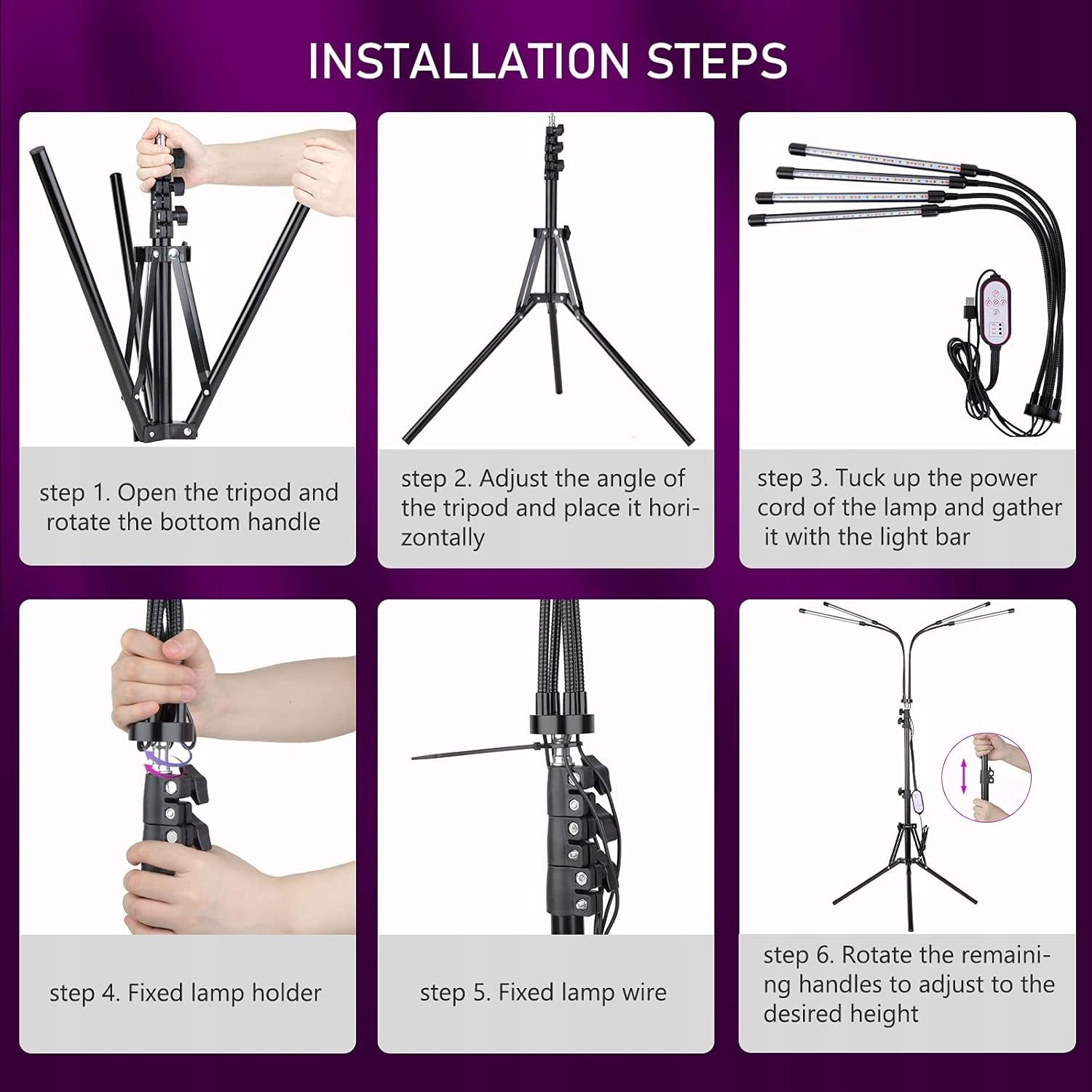 INSTALLATION STEPS

step 1. Open the tripod and rotate the bottom handle

step 2. Adjust the angle of the tripod and place it horizontally

step 3. Tuck up the power cord of the lamp and gather it with the light bar

step 4. Fixed lamp holder

step 5. Fixed lamp wire

step 6. Rotate the remaining handles to adjust to the desired height