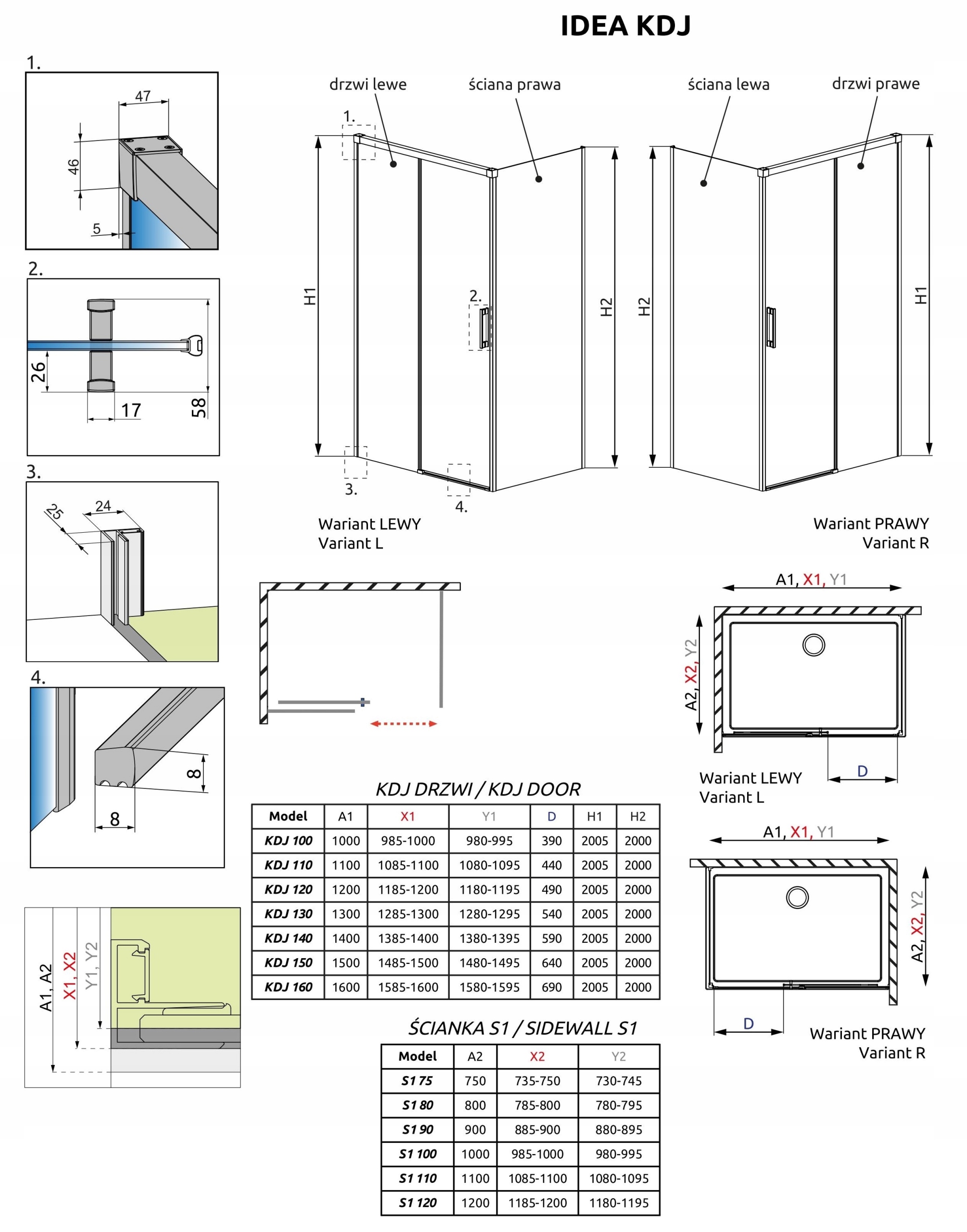 IDEA KDJ

1.

47

46

5

2.

26

17

58

3.

25

24

4.

8

8

A1, A2

X1, X2

Y1, Y2

drzwi lewe

ściana prawa

ściana lewa

drzwi prawe

1.

2.

3.

4.

H1

H2

H2

H1

Wariant LEWY
Variant L

Wariant PRAWY
Variant R

A1, X1, Y1

A2, X2, Y2

D

Wariant LEWY
Variant L

A1, X1, Y1

A2, X2, Y2

D

Wariant PRAWY
Variant R

KDJ DRZWI / KDJ DOOR

| Model | A1 | X1 | Y1 | D | H1 | H2 |
|---|---|---|---|---|---|---|
| KDJ 100 | 1000 | 985-1000 | 980-995 | 390 | 2005 | 2000 |
| KDJ 110 | 1100 | 1085-1100 | 1080-1095 | 440 | 2005 | 2000 |
| KDJ 120 | 1200 | 1185-1200 | 1180-1195 | 490 | 2005 | 2000 |
| KDJ 130 | 1300 | 1285-1300 | 1280-1295 | 540 | 2005 | 2000 |
| KDJ 140 | 1400 | 1385-1400 | 1380-1395 | 590 | 2005 | 2000 |
| KDJ 150 | 1500 | 1485-1500 | 1480-1495 | 640 | 2005 | 2000 |
| KDJ 160 | 1600 | 1585-1600 | 1580-1595 | 690 | 2005 | 2000 |

ŚCIANKA S1 / SIDEWALL S1

| Model | A2 | X2 | Y2 |
|---|---|---|---|
| S1 75 | 750 | 735-750 | 730-745 |
| S1 80 | 800 | 785-800 | 780-795 |
| S1 90 | 900 | 885-900 | 880-895 |
| S1 100 | 1000 | 985-1000 | 980-995 |
| S1 110 | 1100 | 1085-1100 | 1080-1095 |
| S1 120 | 1200 | 1185-1200 | 1180-1195 |