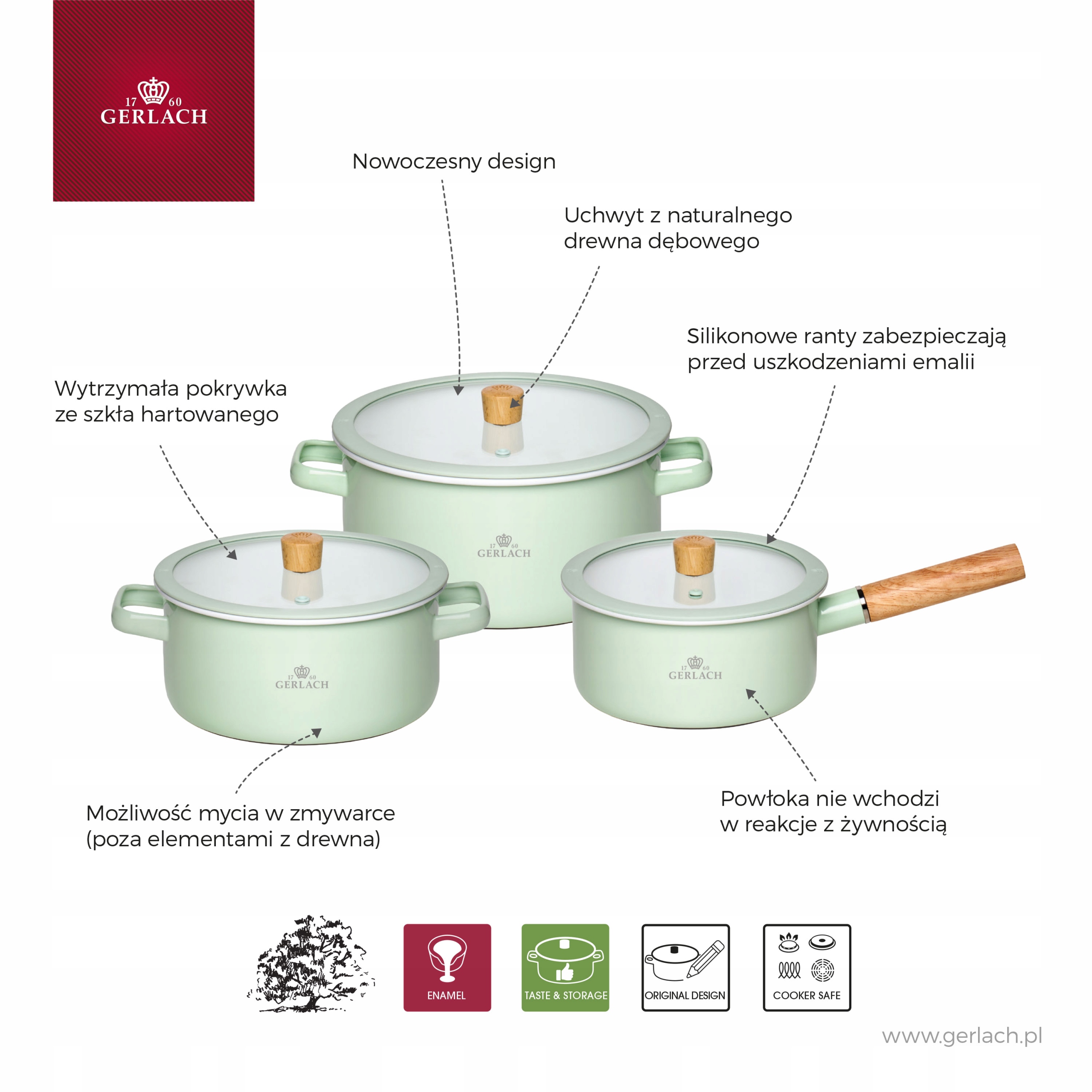 17 60
GERLACH

Nowoczesny design

Uchwyt z naturalnego drewna dębowego

Silikonowe ranty zabezpieczają przed uszkodzeniami emalii

Wytrzymała pokrywka ze szkła hartowanego

17 60
GERLACH

17 60
GERLACH

17 60
GERLACH

Możliwość mycia w zmywarce (poza elementami z drewna)

Powłoka nie wchodzi w reakcje z żywnością

ENAMEL

TASTE & STORAGE

ORIGINAL DESIGN

COOKER SAFE

www.gerlach.pl