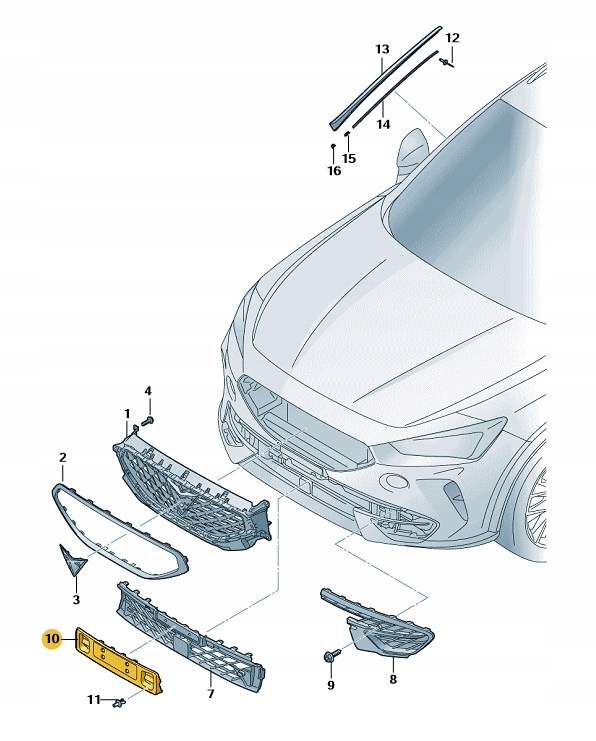 13
12
14
15
16
4
1
2
3
10
11
7
9
8