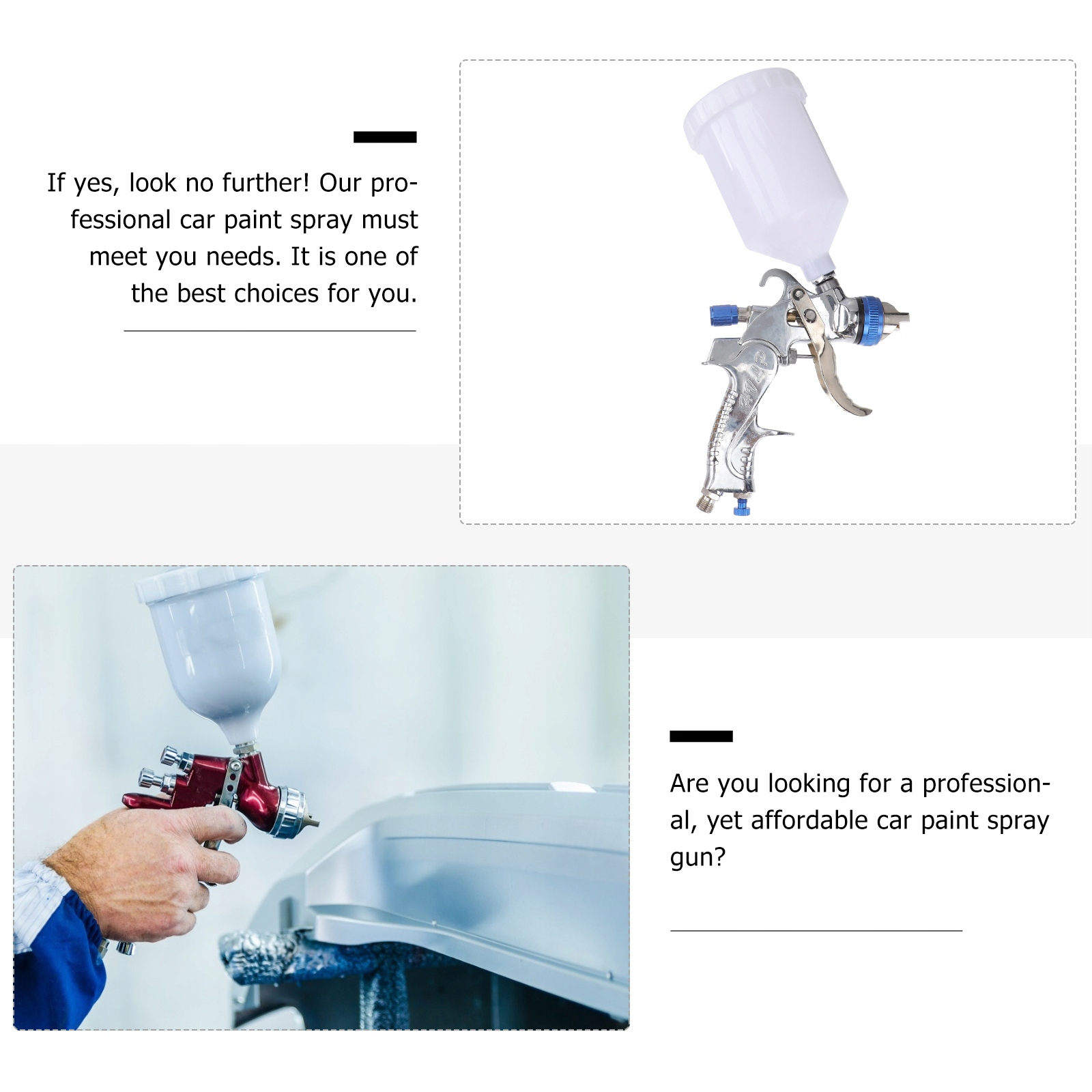 If yes, look no further! Our professional car paint spray must meet you needs. It is one of the best choices for you.

Are you looking for a professional, yet affordable car paint spray gun?