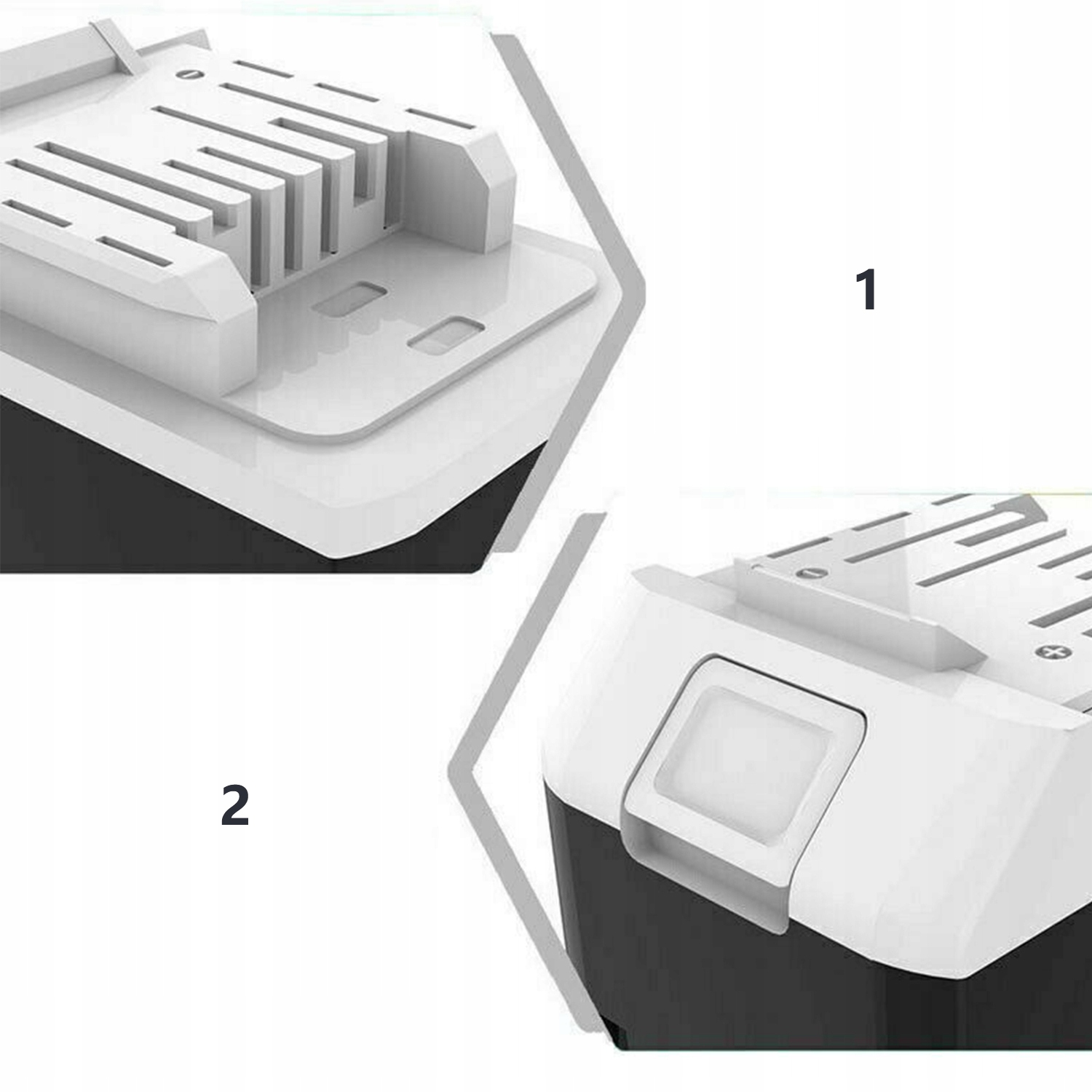 1

2