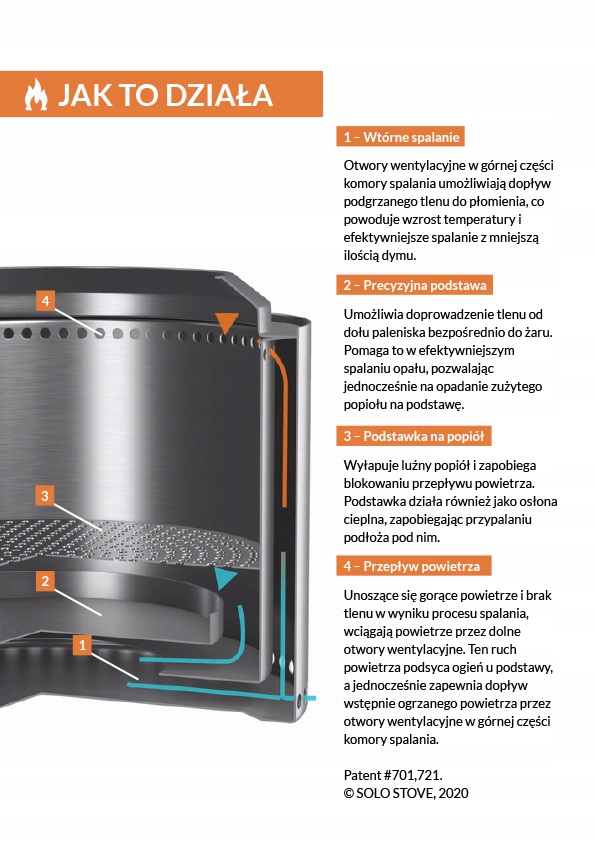 JAK TO DZIAŁA

4

3

2

1

1 – Wtórne spalanie

Otwory wentylacyjne w górnej części komory spalania umożliwiają dopływ podgrzanego tlenu do płomienia, co powoduje wzrost temperatury i efektywniejsze spalanie z mniejszą ilością dymu.

2 – Precyzyjna podstawa

Umożliwia doprowadzenie tlenu od dołu paleniska bezpośrednio do żaru. Pomaga to w efektywniejszym spalaniu opału, pozwalając jednocześnie na opadanie zużytego popiołu na podstawę.

3 – Podstawka na popiół

Wyłapuje luźny popiół i zapobiega blokowaniu przepływu powietrza. Podstawka działa również jako osłona cieplna, zapobiegając przypalaniu podłoża pod nim.

4 – Przepływ powietrza

Unoszące się gorące powietrze i brak tlenu w wyniku procesu spalania, wciągają powietrze przez dolne otwory wentylacyjne. Ten ruch powietrza podsyca ogień u podstawy, a jednocześnie zapewnia dopływ wstępnie ogrzanego powietrza przez otwory wentylacyjne w górnej części komory spalania.

Patent #701,721.
© SOLO STOVE, 2020