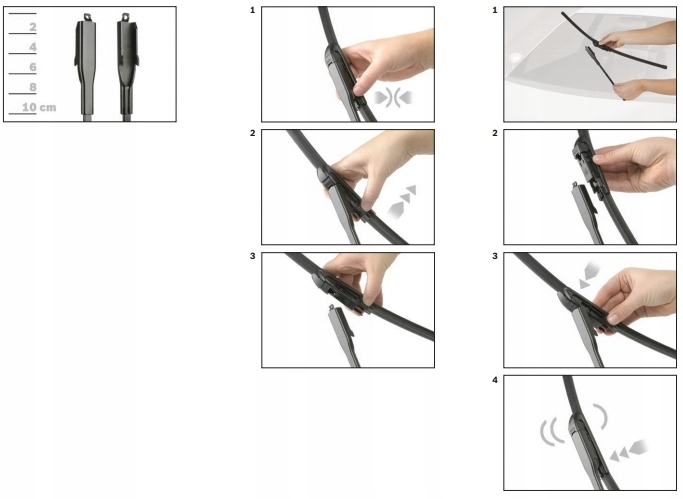 2
4
6
8
10 cm

1

2

3

1

2

3

4