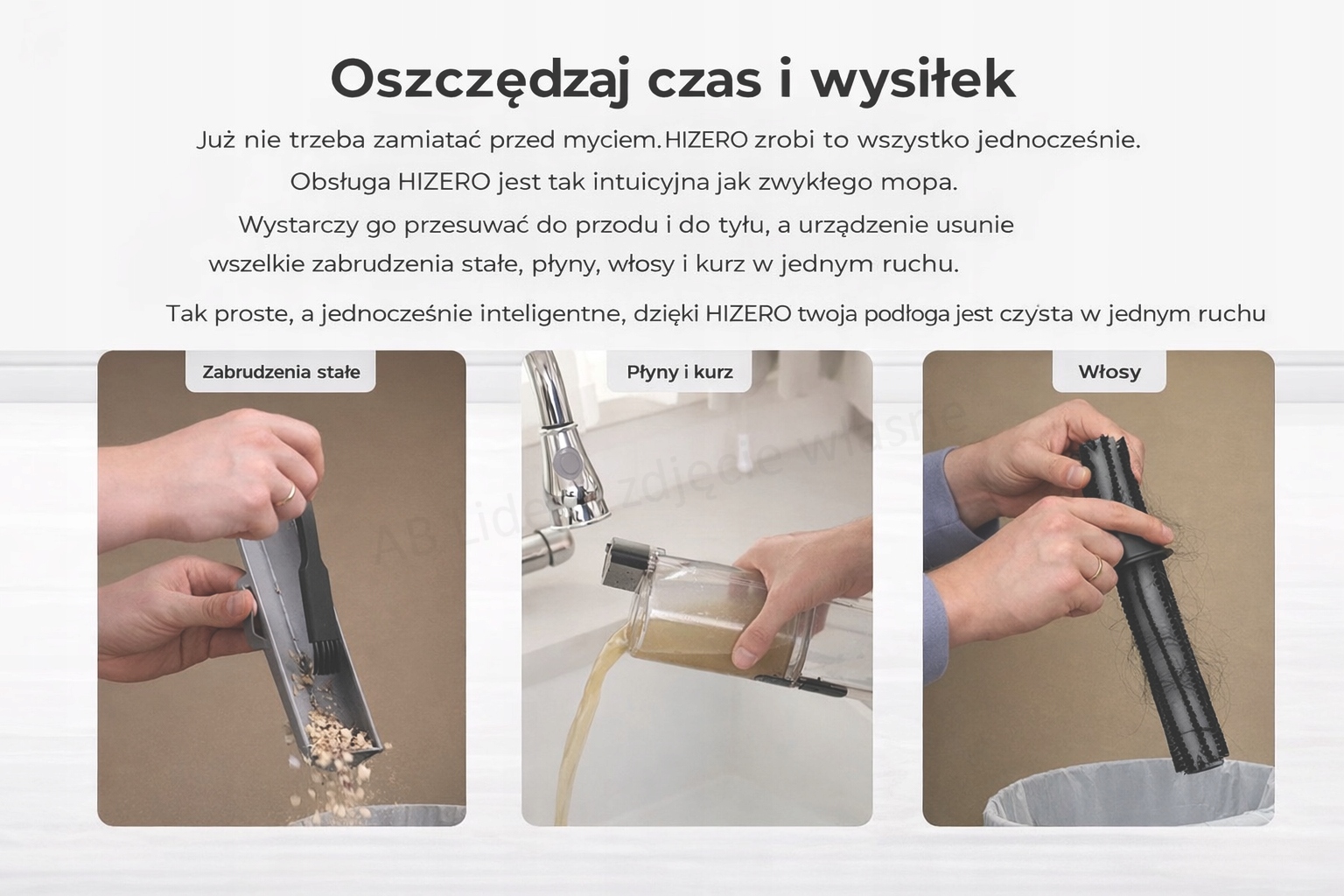 Oszczędzaj czas i wysiłek

Już nie trzeba zamiatać przed myciem.HIZERO zrobi to wszystko jednocześnie.

Obsługa HIZERO jest tak intuicyjna jak zwykłego mopa.

Wystarczy go przesuwać do przodu i do tyłu, a urządzenie usunie wszelkie zabrudzenia stałe, płyny, włosy i kurz w jednym ruchu.

Tak proste, a jednocześnie inteligentne, dzięki HIZERO twoja podłoga jest czysta w jednym ruchu

Zabrudzenia stałe

Płyny i kurz

Włosy

AB Lider zdjęcie własne