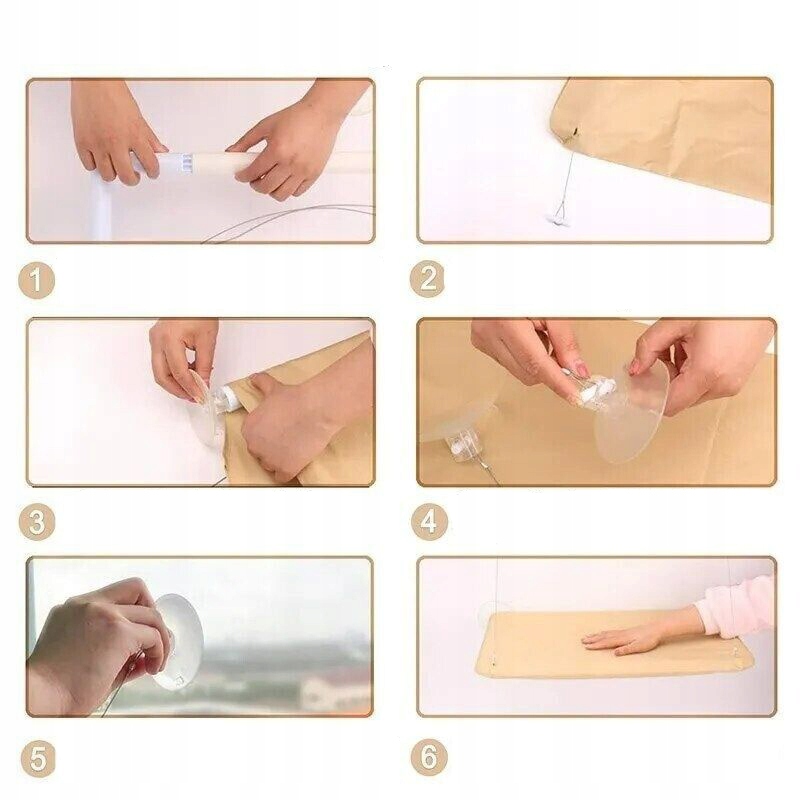 1

2

3

4

5

6