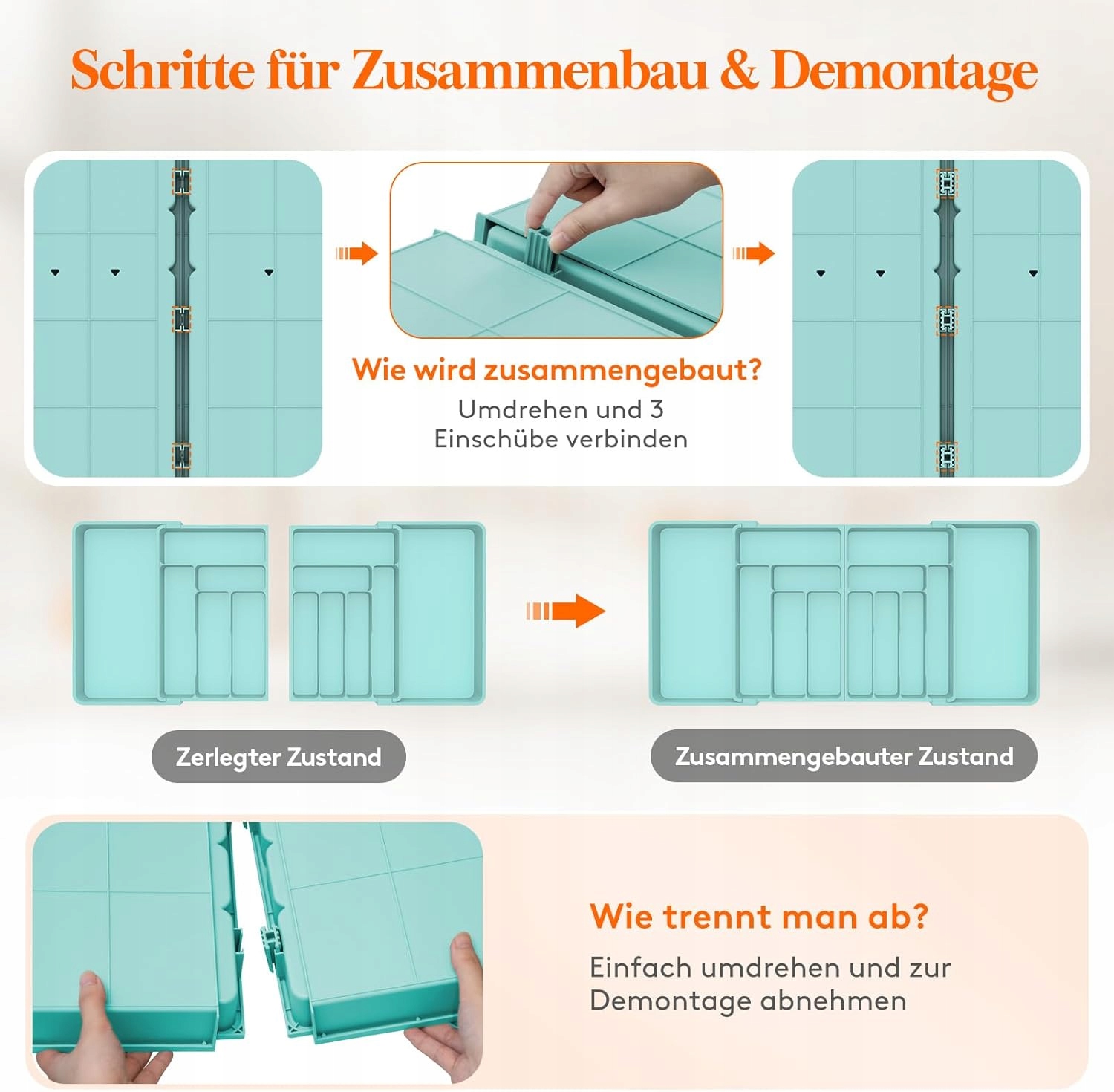 Schritte für Zusammenbau & Demontage

Wie wird zusammengebaut?

Umdrehen und 3 Einschübe verbinden

Zerlegter Zustand

Zusammengebauter Zustand

Wie trennt man ab?

Einfach umdrehen und zur Demontage abnehmen