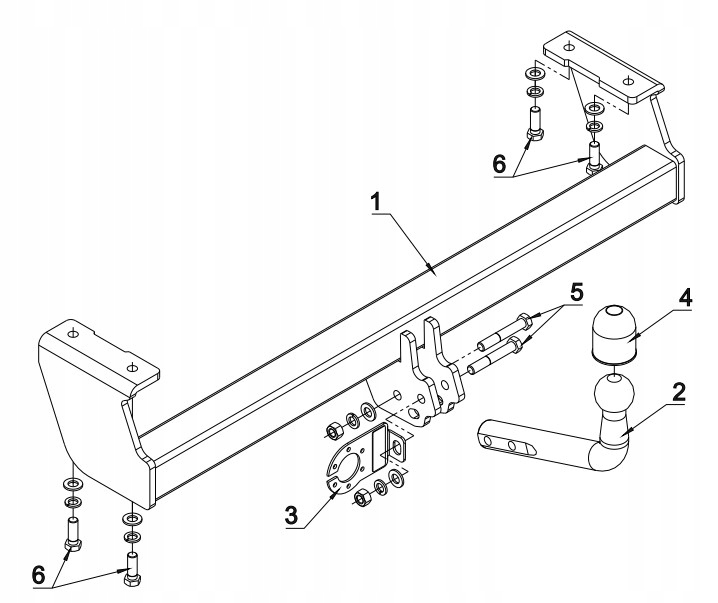 6
1
5
4
2
3
6