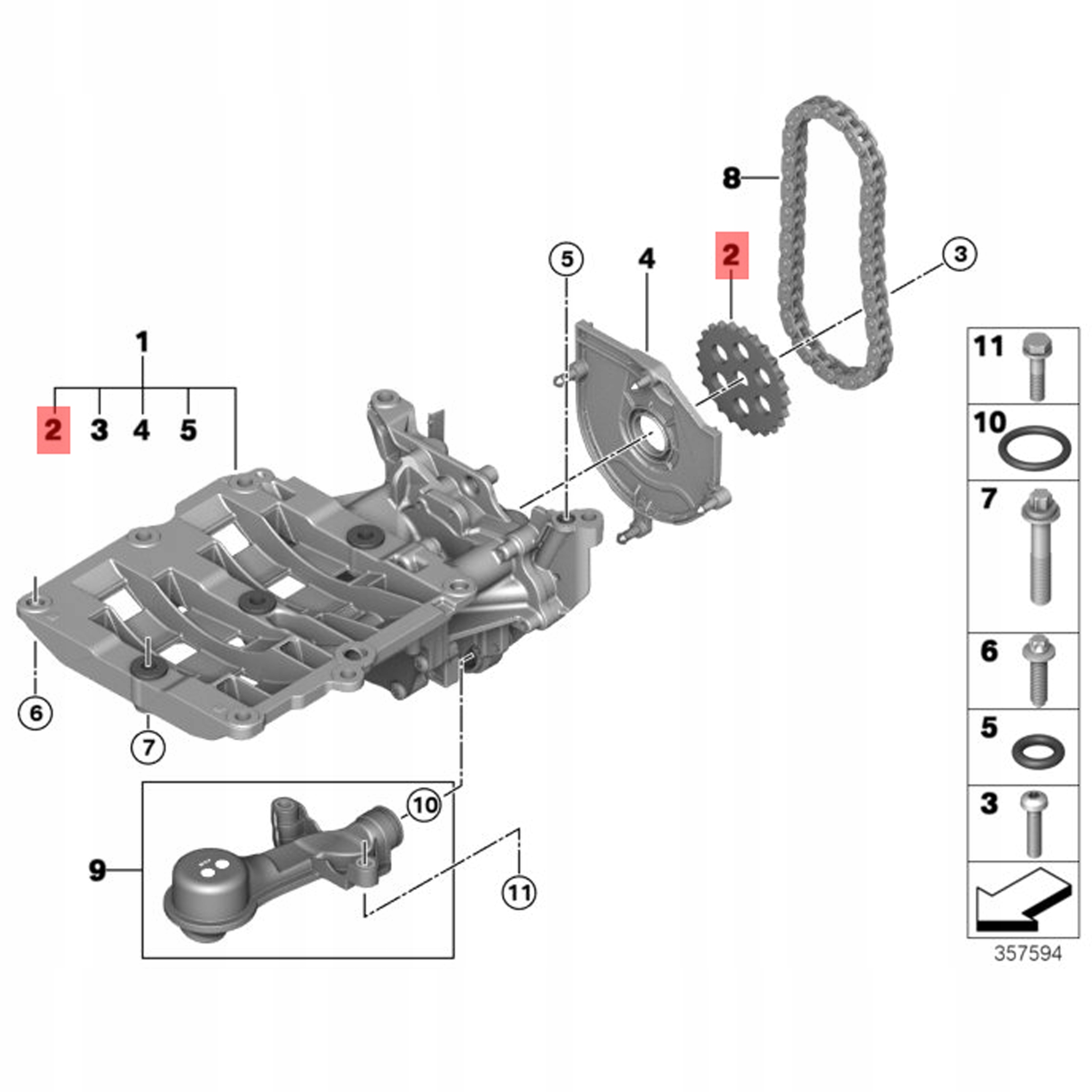 8

5

4

2

3

1

2 3 4 5

6

7

10

9

11

11

10

7

6

5

3

357594